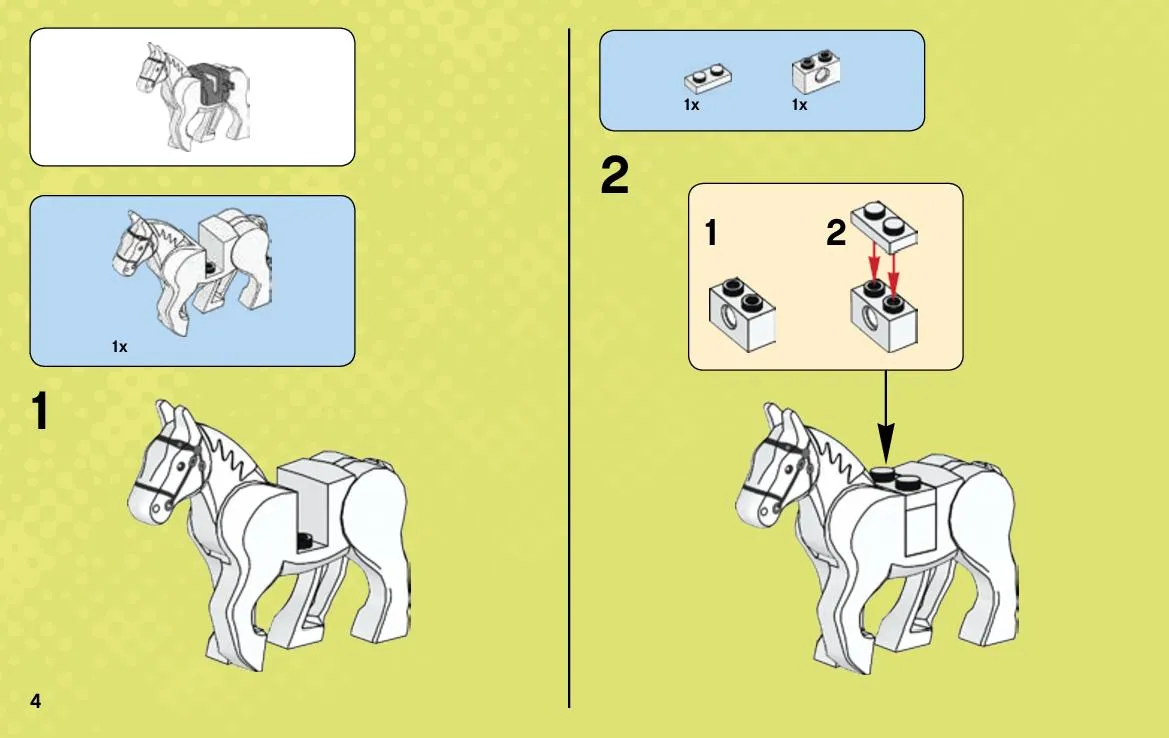 1x

1

4

1x 1x

2

1 2