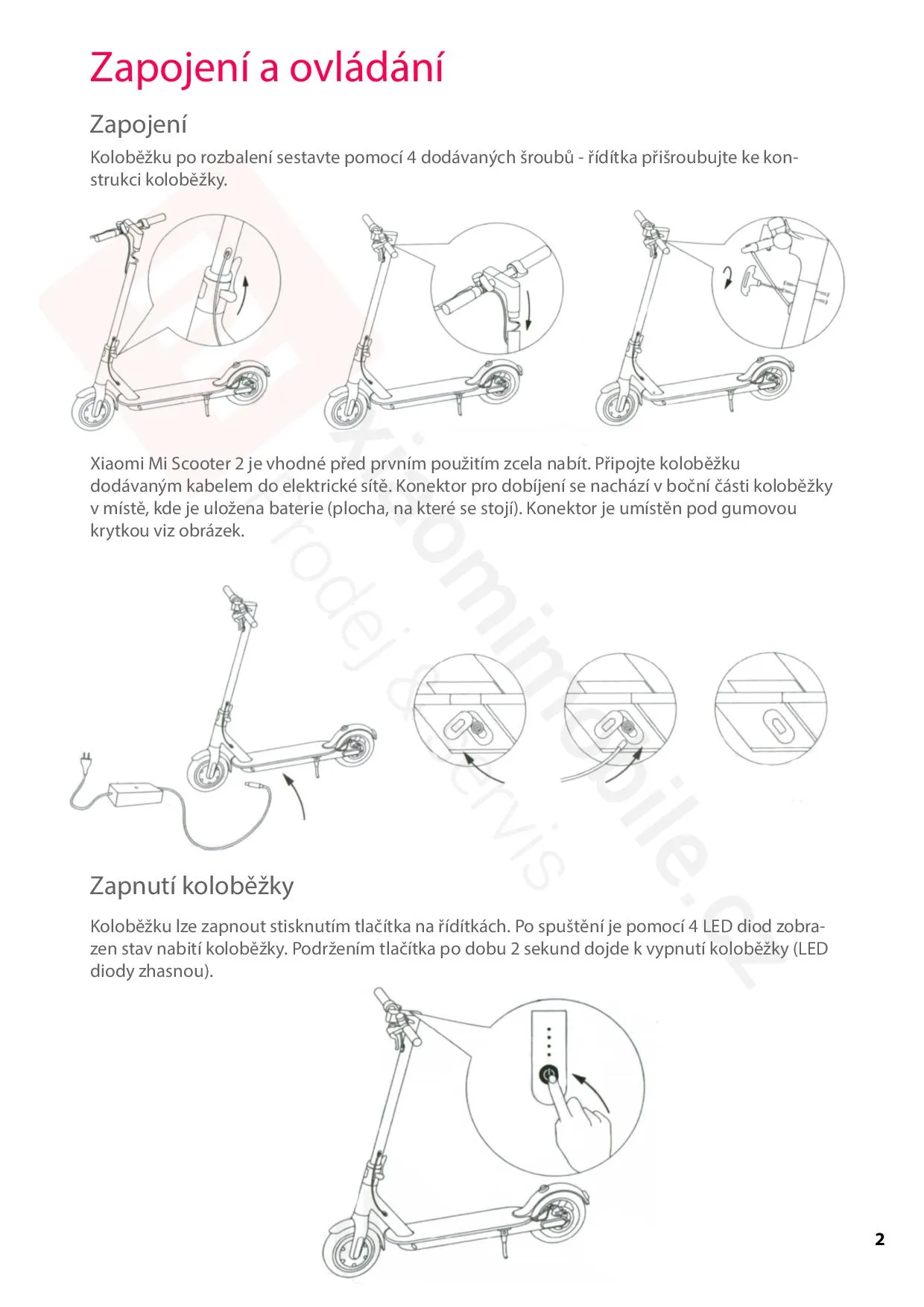 Zapojení a ovládání

Zapojení

Koloběžku po rozbalení sestavte pomocí 4 dodávaných šroubů - řídítka přišroubujte ke konstrukci koloběžky.

Xiaomi Mi Scooter 2 je vhodné před prvním použitím zcela nabít. Připojte koloběžku dodávaným kabelem do elektrické sítě. Konektor pro dobíjení se nachází v boční části koloběžky v místě, kde je uložena baterie (plocha, na které se stojí). Konektor je umístěn pod gumovou krytkou viz obrázek.

xiaomimobile.cz
prodej & servis

Zapnutí koloběžky

Koloběžku lze zapnout stisknutím tlačítka na řídítkách. Po spuštění je pomocí 4 LED diod zobrazen stav nabití koloběžky. Podržením tlačítka po dobu 2 sekund dojde k vypnutí koloběžky (LED diody zhasnou).

2