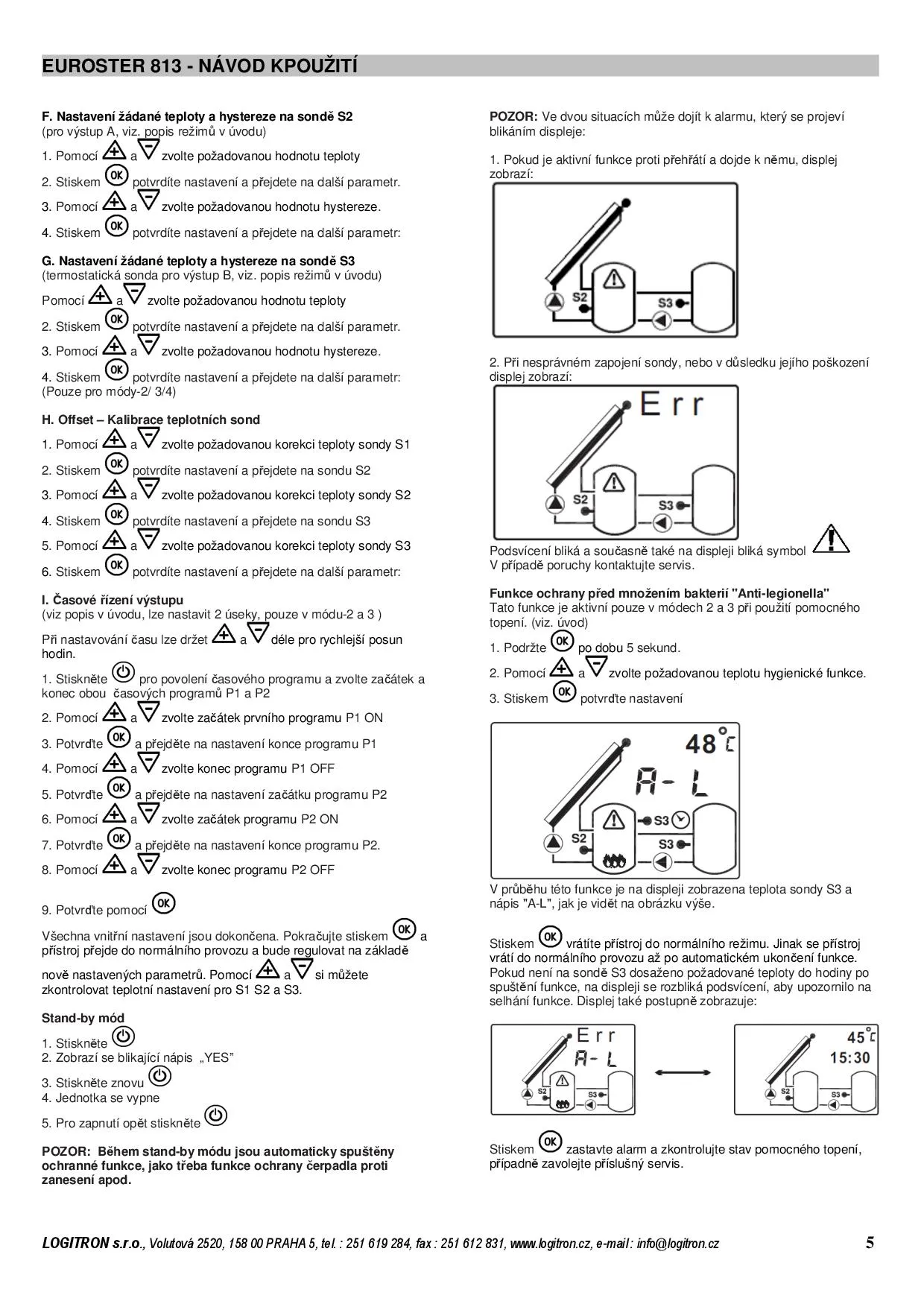 EUROSTER 813 - NÁVOD KPOUŽITÍ

F. Nastavení žádané teploty a hystereze na sondě S2
(pro výstup A, viz. popis režimů v úvodu)

1. Pomocí a zvolte požadovanou hodnotu teploty

2. Stiskem OK potvrdíte nastavení a přejdete na další parametr.

3. Pomocí a zvolte požadovanou hodnotu hystereze.

4. Stiskem OK potvrdíte nastavení a přejdete na další parametr:

G. Nastavení žádané teploty a hystereze na sondě S3
(termostatická sonda pro výstup B, viz. popis režimů v úvodu)

Pomocí a zvolte požadovanou hodnotu teploty

2. Stiskem OK potvrdíte nastavení a přejdete na další parametr.

3. Pomocí a zvolte požadovanou hodnotu hystereze.

4. Stiskem OK potvrdíte nastavení a přejdete na další parametr:
(Pouze pro módy-2/ 3/4)

H. Offset – Kalibrace teplotních sond

1. Pomocí a zvolte požadovanou korekci teploty sondy S1

2. Stiskem OK potvrdíte nastavení a přejdete na sondu S2

3. Pomocí a zvolte požadovanou korekci teploty sondy S2

4. Stiskem OK potvrdíte nastavení a přejdete na sondu S3

5. Pomocí a zvolte požadovanou korekci teploty sondy S3

6. Stiskem OK potvrdíte nastavení a přejdete na další parametr:

I. Časové řízení výstupu
(viz popis v úvodu, lze nastavit 2 úseky, pouze v módu-2 a 3 )

Při nastavování času lze držet a déle pro rychlejší posun hodin.

1. Stiskněte pro povolení časového programu a zvolte začátek a konec obou časových programů P1 a P2

2. Pomocí a zvolte začátek prvního programu P1 ON

3. Potvrďte OK a přejděte na nastavení konce programu P1

4. Pomocí a zvolte konec programu P1 OFF

5. Potvrďte OK a přejděte na nastavení začátku programu P2

6. Pomocí a zvolte začátek programu P2 ON

7. Potvrďte OK a přejděte na nastavení konce programu P2.

8. Pomocí a zvolte konec programu P2 OFF

9. Potvrďte pomocí OK

Všechna vnitřní nastavení jsou dokončena. Pokračujte stiskem OK a přístroj přejde do normálního provozu a bude regulovat na základě nově nastavených parametrů. Pomocí a si můžete zkontrolovat teplotní nastavení pro S1 S2 a S3.

Stand-by mód

1. Stiskněte
2. Zobrazí se blikající nápis „YES"
3. Stiskněte znovu
4. Jednotka se vypne
5. Pro zapnutí opět stiskněte

POZOR: Během stand-by módu jsou automaticky spuštěny ochranné funkce, jako třeba funkce ochrany čerpadla proti zanesení apod.

POZOR: Ve dvou situacích může dojít k alarmu, který se projeví blikáním displeje:

1. Pokud je aktivní funkce proti přehřátí a dojde k němu, displej zobrazí:

S2
S3

2. Při nesprávném zapojení sondy, nebo v důsledku jejího poškození displej zobrazí:

Err
S2
S3

Podsvícení bliká a současně také na displeji bliká symbol
V případě poruchy kontaktujte servis.

Funkce ochrany před množením bakterií "Anti-legionella"
Tato funkce je aktivní pouze v módech 2 a 3 při použití pomocného topení. (viz. úvod)

1. Podržte OK po dobu 5 sekund.

2. Pomocí a zvolte požadovanou teplotu hygienické funkce.

3. Stiskem OK potvrďte nastavení

48°C
A-L
S3
S2
S3

V průběhu této funkce je na displeji zobrazena teplota sondy S3 a nápis "A-L", jak je vidět na obrázku výše.

Stiskem OK vrátíte přístroj do normálního režimu. Jinak se přístroj vrátí do normálního provozu až po automatickém ukončení funkce. Pokud není na sondě S3 dosaženo požadované teploty do hodiny po spuštění funkce, na displeji se rozbliká podsvícení, aby upozornilo na selhání funkce. Displej také postupně zobrazuje:

Err
A-L
S2
S3

45°C
15:30
S2
S3

Stiskem OK zastavte alarm a zkontrolujte stav pomocného topení, případně zavolejte příslušný servis.

LOGITRON s.r.o., Volutová 2520, 158 00 PRAHA 5, tel. : 251 619 284, fax : 251 612 831, www.logitron.cz, e-mail : info@logitron.cz 5