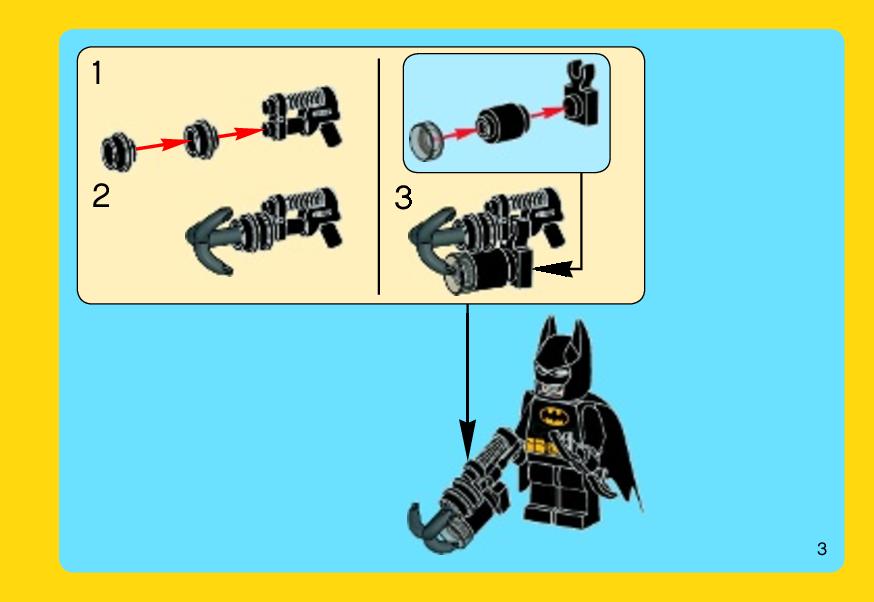 1

2

3

3