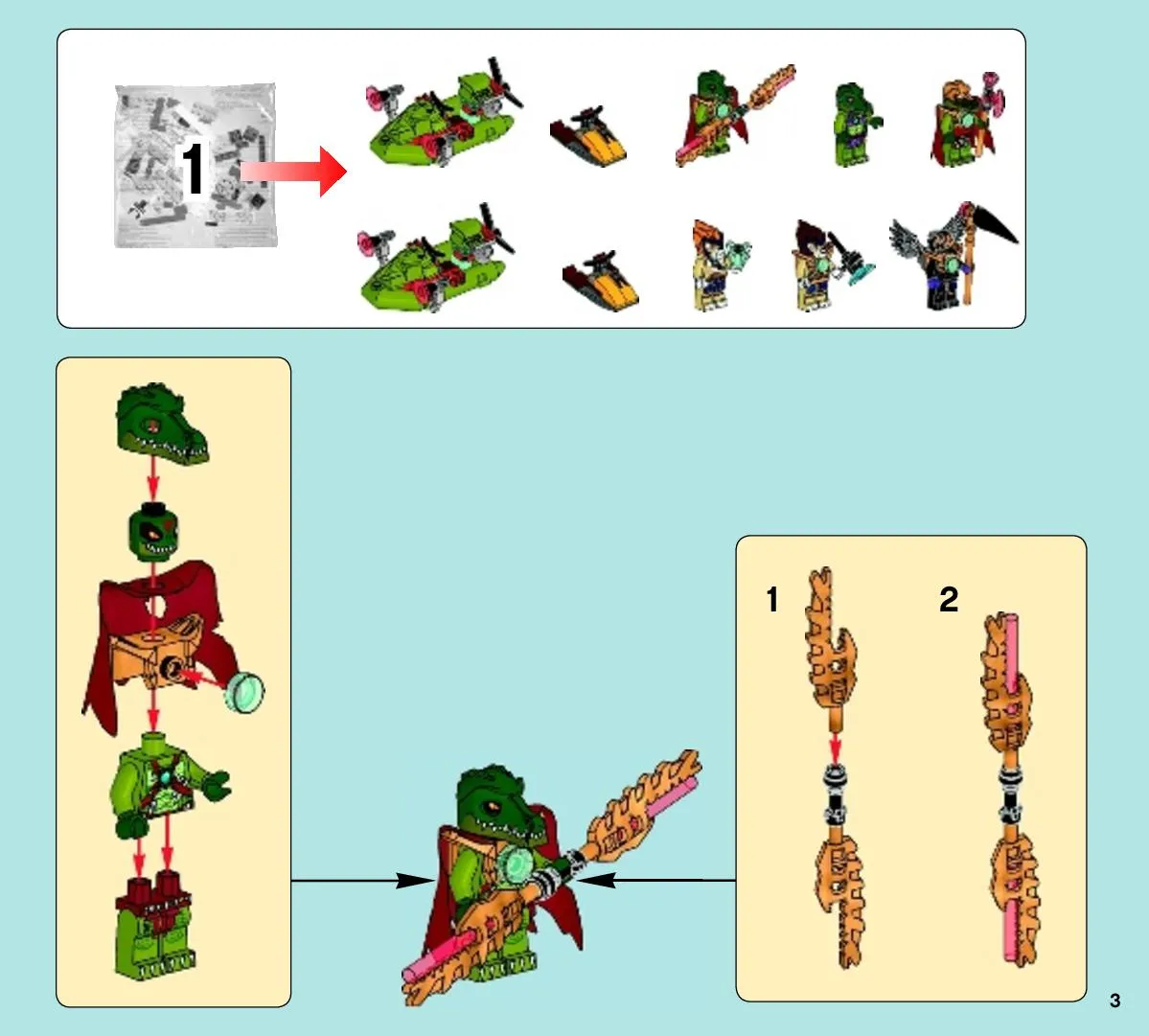 1

1

2

3