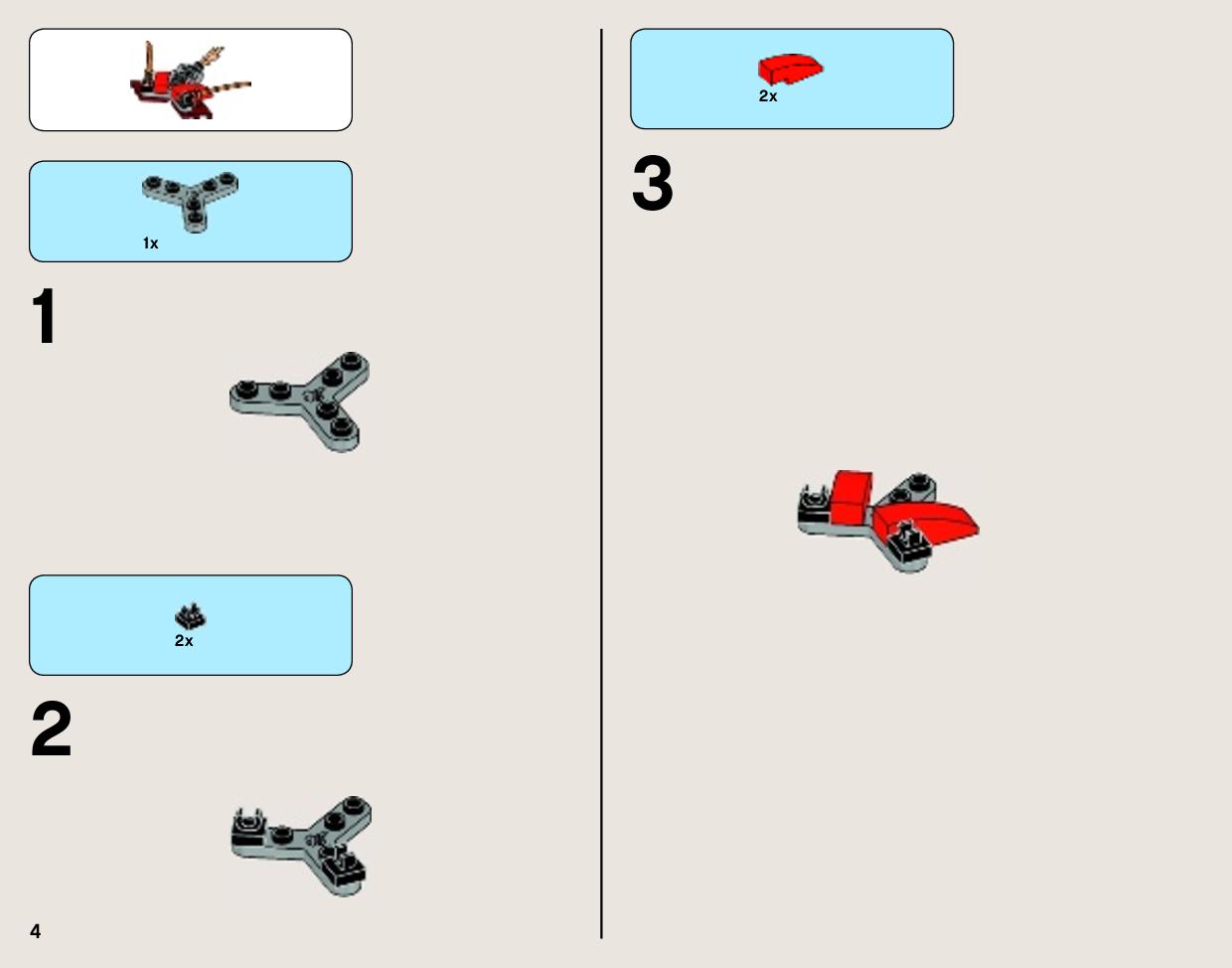 1x

1

2x

2

4

2x

3