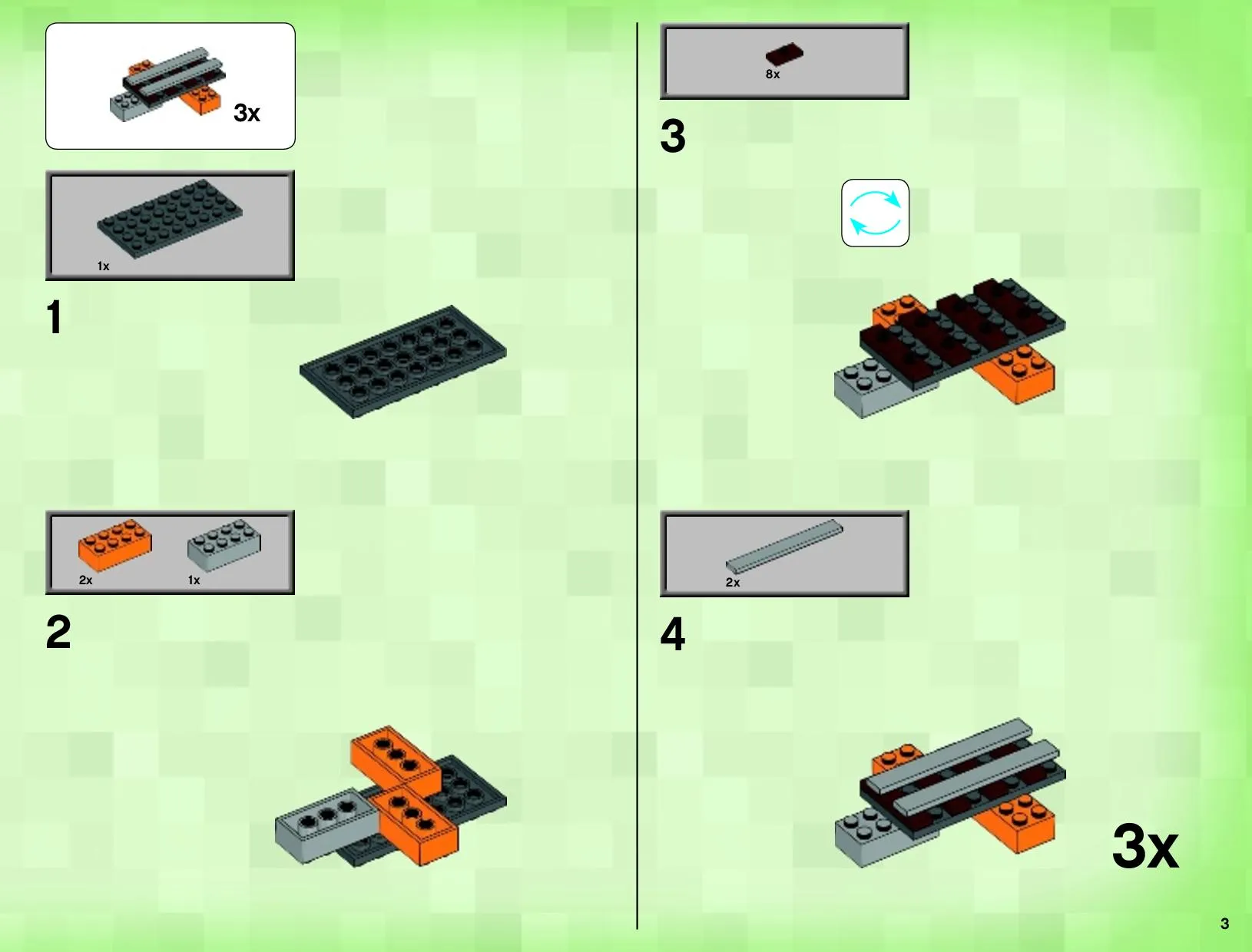 3x

1x

1

2x 1x

2

8x

3

2x

4

3x

3