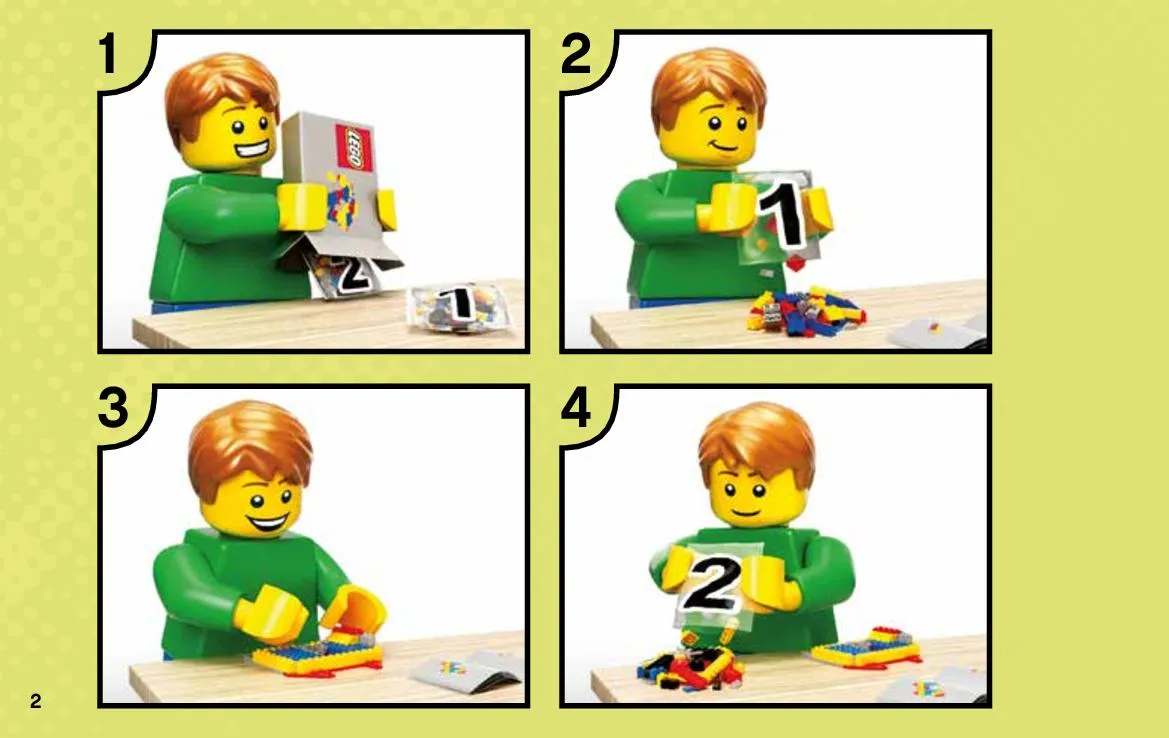 1

LEGO

2

1

2

1

3

4

2

2