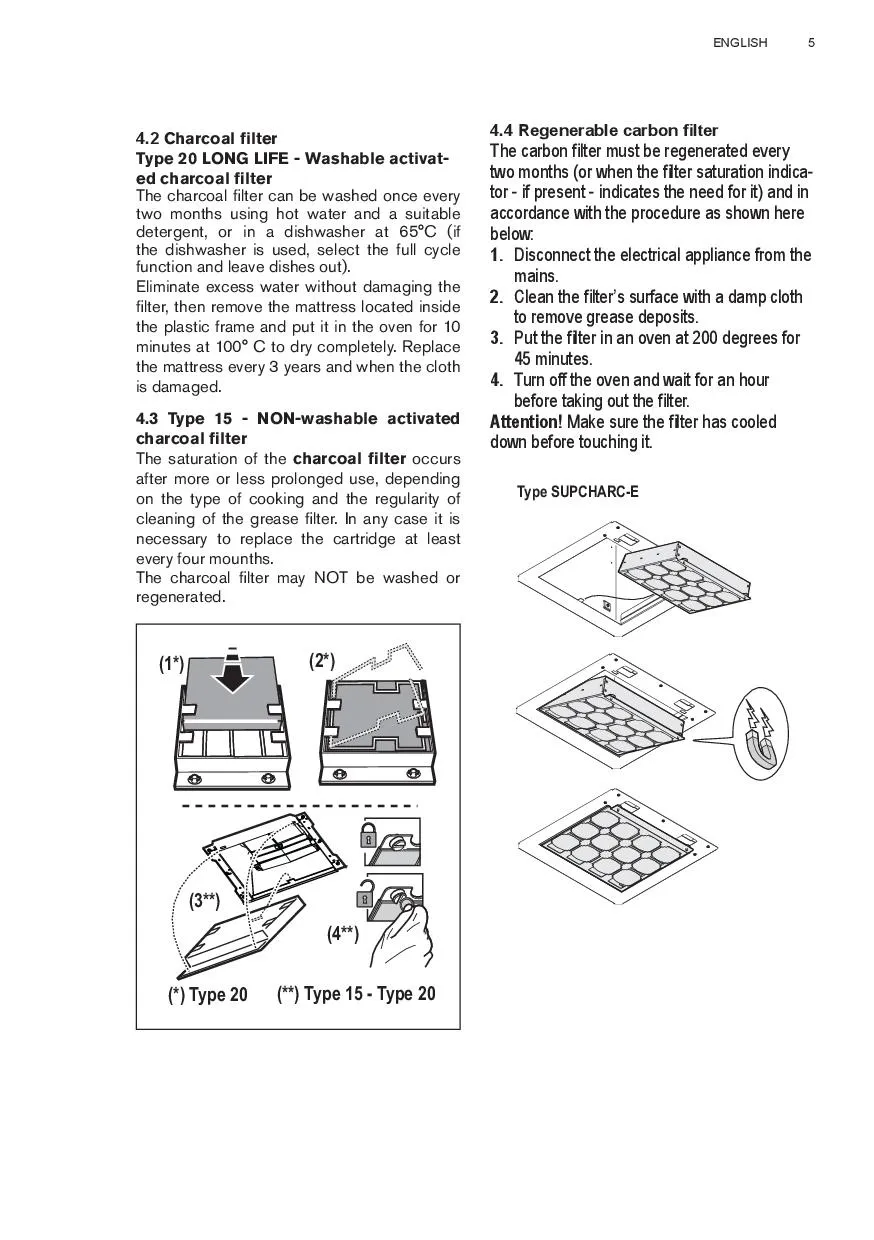 ENGLISH 5

4.2 Charcoal filter
Type 20 LONG LIFE - Washable activated charcoal filter
The charcoal filter can be washed once every two months using hot water and a suitable detergent, or in a dishwasher at 65°C (if the dishwasher is used, select the full cycle function and leave dishes out).
Eliminate excess water without damaging the filter, then remove the mattress located inside the plastic frame and put it in the oven for 10 minutes at 100° C to dry completely. Replace the mattress every 3 years and when the cloth is damaged.

4.3 Type 15 - NON-washable activated charcoal filter
The saturation of the charcoal filter occurs after more or less prolonged use, depending on the type of cooking and the regularity of cleaning of the grease filter. In any case it is necessary to replace the cartridge at least every four mounths.
The charcoal filter may NOT be washed or regenerated.

(1*)
(2*)
(3**)
(4**)
(*) Type 20
(**) Type 15 - Type 20

4.4 Regenerable carbon filter
The carbon filter must be regenerated every two months (or when the filter saturation indicator - if present - indicates the need for it) and in accordance with the procedure as shown here below:
1. Disconnect the electrical appliance from the mains.
2. Clean the filter's surface with a damp cloth to remove grease deposits.
3. Put the filter in an oven at 200 degrees for 45 minutes.
4. Turn off the oven and wait for an hour before taking out the filter.
Attention! Make sure the filter has cooled down before touching it.

Type SUPCHARC-E