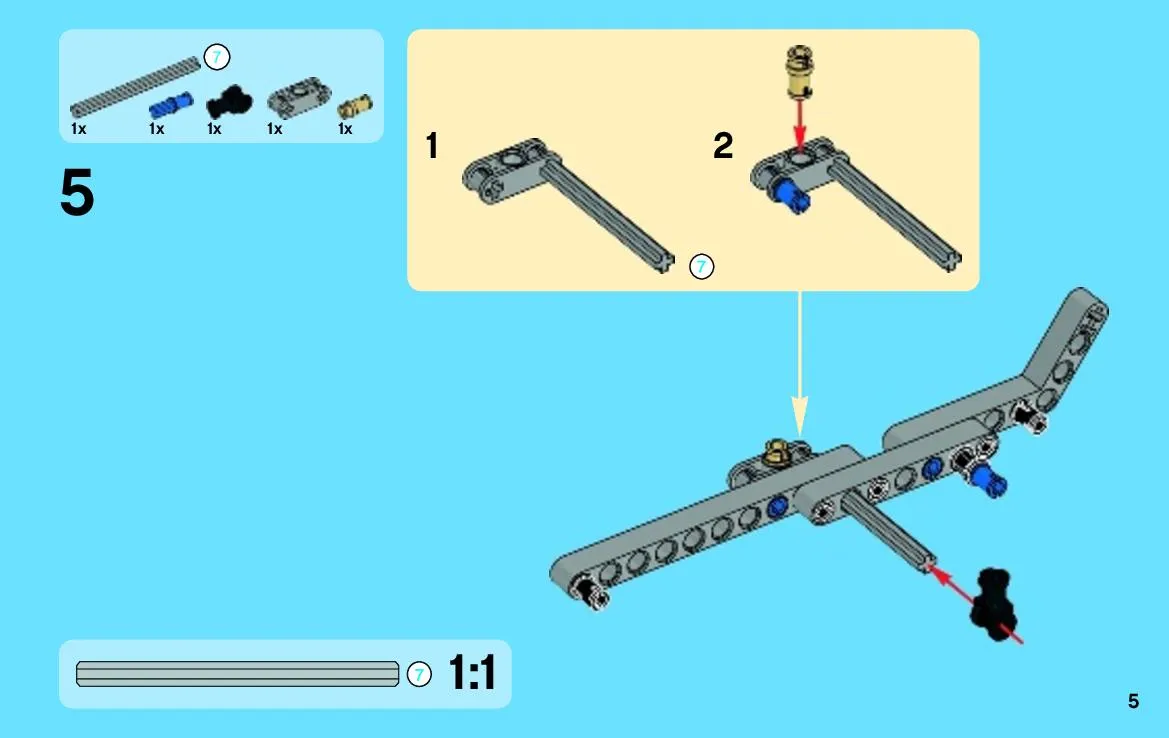 7
1x 1x 1x 1x 1x

5

1

7

2

7 1:1

5