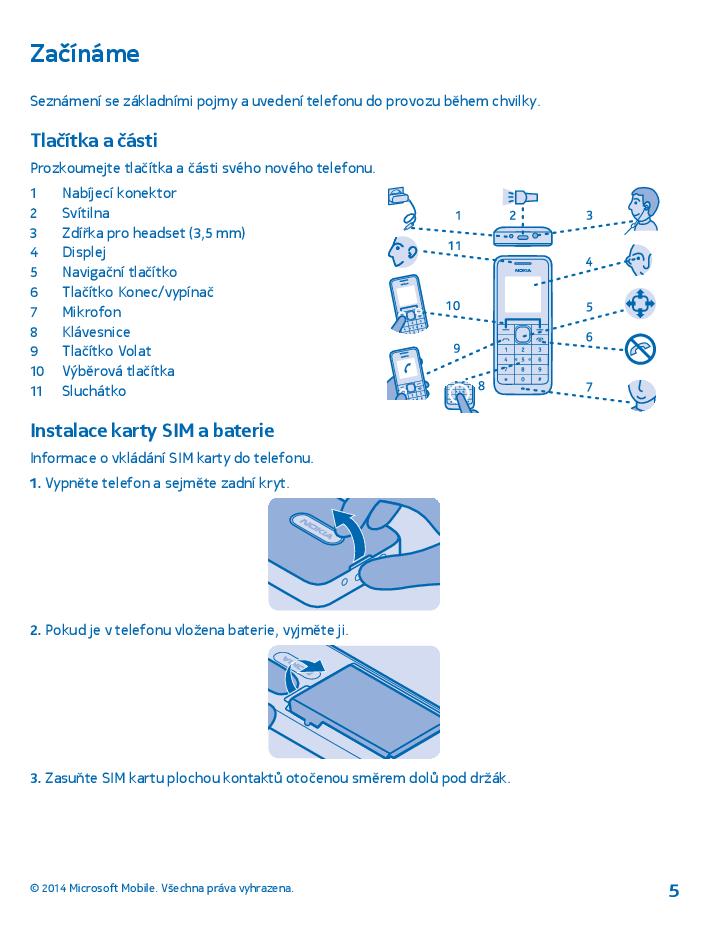 Začínáme

Seznámení se základními pojmy a uvedení telefonu do provozu během chvilky.

Tlačítka a části

Prozkoumejte tlačítka a části svého nového telefonu.

1 Nabíjecí konektor
2 Svítilna
3 Zdířka pro headset (3,5 mm)
4 Displej
5 Navigační tlačítko
6 Tlačítko Konec/vypínač
7 Mikrofon
8 Klávesnice
9 Tlačítko Volat
10 Výběrová tlačítka
11 Sluchátko

1 2 3 11 4 10 5 9 6 8 7

NOKIA

Instalace karty SIM a baterie

Informace o vkládání SIM karty do telefonu.

1. Vypněte telefon a sejměte zadní kryt.

NOKIA

2. Pokud je v telefonu vložena baterie, vyjměte ji.

3. Zasuňte SIM kartu plochou kontaktů otočenou směrem dolů pod držák.

© 2014 Microsoft Mobile. Všechna práva vyhrazena.

5