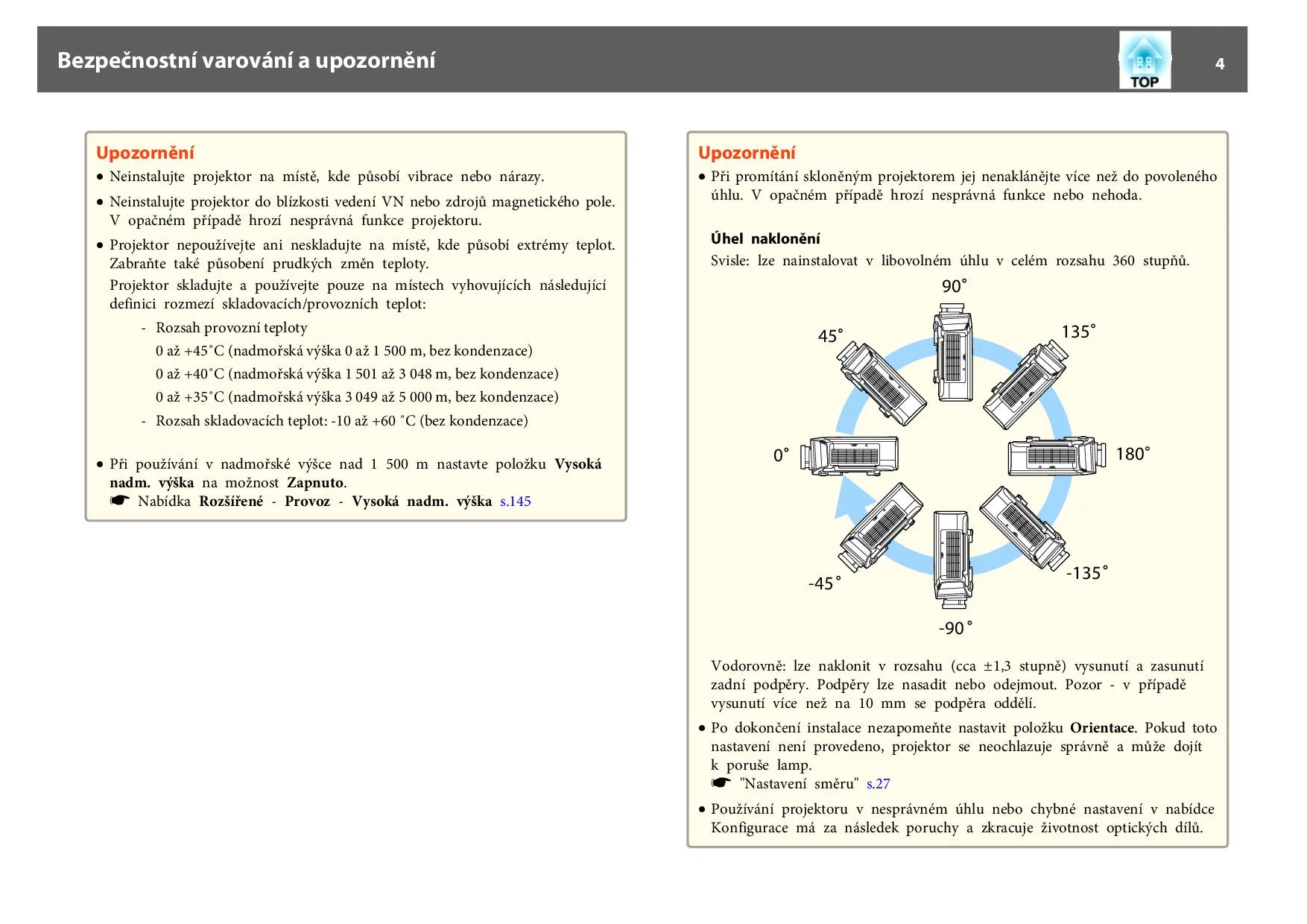 Bezpečnostní varování a upozornění

TOP

4

Upozornění

• Neinstalujte projektor na místě, kde působí vibrace nebo nárazy.

• Neinstalujte projektor do blízkosti vedení VN nebo zdrojů magnetického pole. V opačném případě hrozí nesprávná funkce projektoru.

• Projektor nepoužívejte ani neskladujte na místě, kde působí extrémy teplot. Zabraňte také působení prudkých změn teploty.

Projektor skladujte a používejte pouze na místech vyhovujících následující definici rozmezí skladovacích/provozních teplot:

- Rozsah provozní teploty

0 až +45˚C (nadmořská výška 0 až 1 500 m, bez kondenzace)

0 až +40˚C (nadmořská výška 1 501 až 3 048 m, bez kondenzace)

0 až +35˚C (nadmořská výška 3 049 až 5 000 m, bez kondenzace)

- Rozsah skladovacích teplot: -10 až +60 ˚C (bez kondenzace)

• Při používání v nadmořské výšce nad 1 500 m nastavte položku Vysoká nadm. výška na možnost Zapnuto.

☛ Nabídka Rozšířené - Provoz - Vysoká nadm. výška s.145

Upozornění

• Při promítání skloněným projektorem jej nenaklánějte více než do povoleného úhlu. V opačném případě hrozí nesprávná funkce nebo nehoda.

Úhel naklonění

Svisle: lze nainstalovat v libovolném úhlu v celém rozsahu 360 stupňů.

90˚

45˚

135˚

0˚

180˚

-45˚

-135˚

-90˚

Vodorovně: lze naklonit v rozsahu (cca ±1,3 stupně) vysunutí a zasunutí zadní podpěry. Podpěry lze nasadit nebo odejmout. Pozor - v případě vysunutí více než na 10 mm se podpěra oddělí.

• Po dokončení instalace nezapomeňte nastavit položku Orientace. Pokud toto nastavení není provedeno, projektor se neochlazuje správně a může dojít k poruše lamp.

☛ "Nastavení směru" s.27

• Používání projektoru v nesprávném úhlu nebo chybné nastavení v nabídce Konfigurace má za následek poruchy a zkracuje životnost optických dílů.