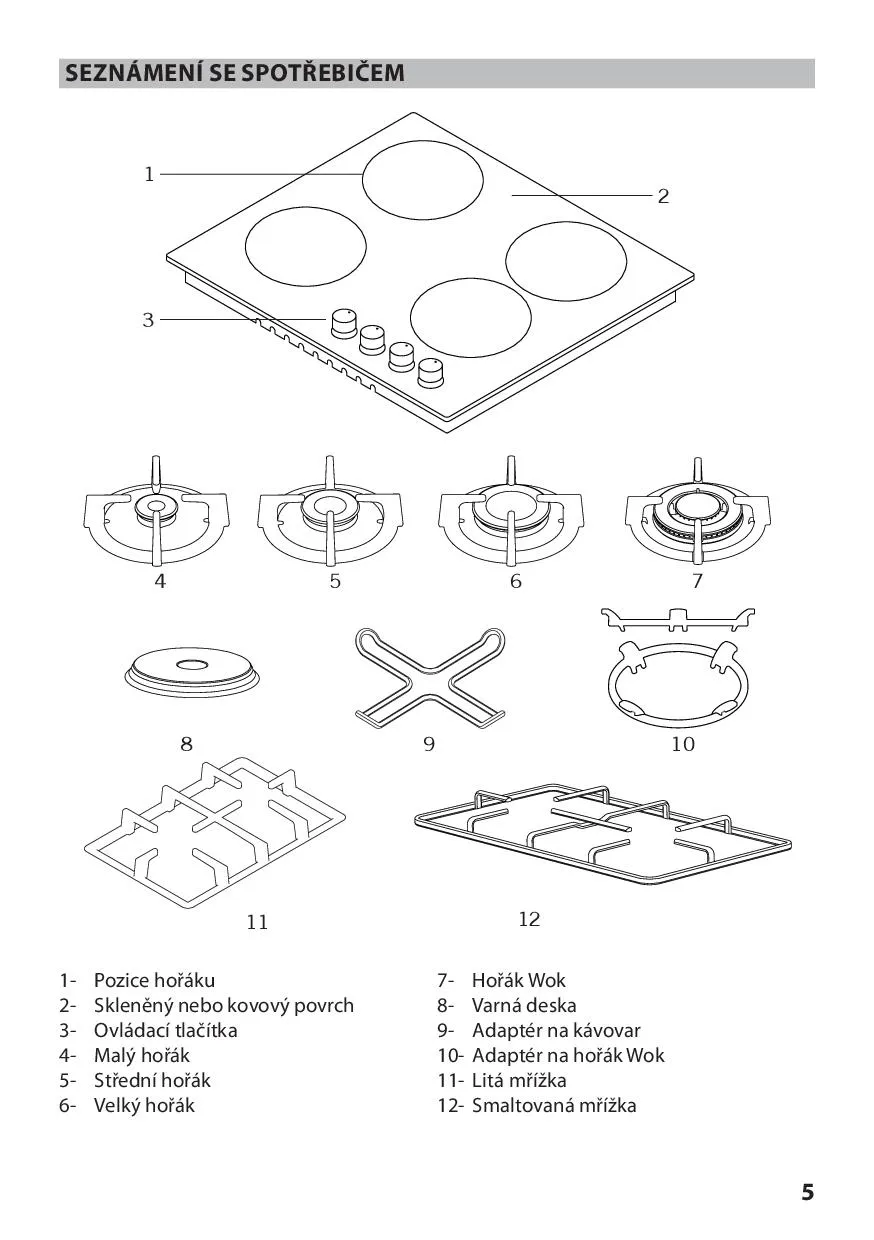 SEZNÁMENÍ SE SPOTŘEBIČEM

1
2
3

4 5 6 7

8 9 10

11 12

1- Pozice hořáku
2- Skleněný nebo kovový povrch
3- Ovládací tlačítka
4- Malý hořák
5- Střední hořák
6- Velký hořák

7- Hořák Wok
8- Varná deska
9- Adaptér na kávovar
10- Adaptér na hořák Wok
11- Litá mřížka
12- Smaltovaná mřížka

5