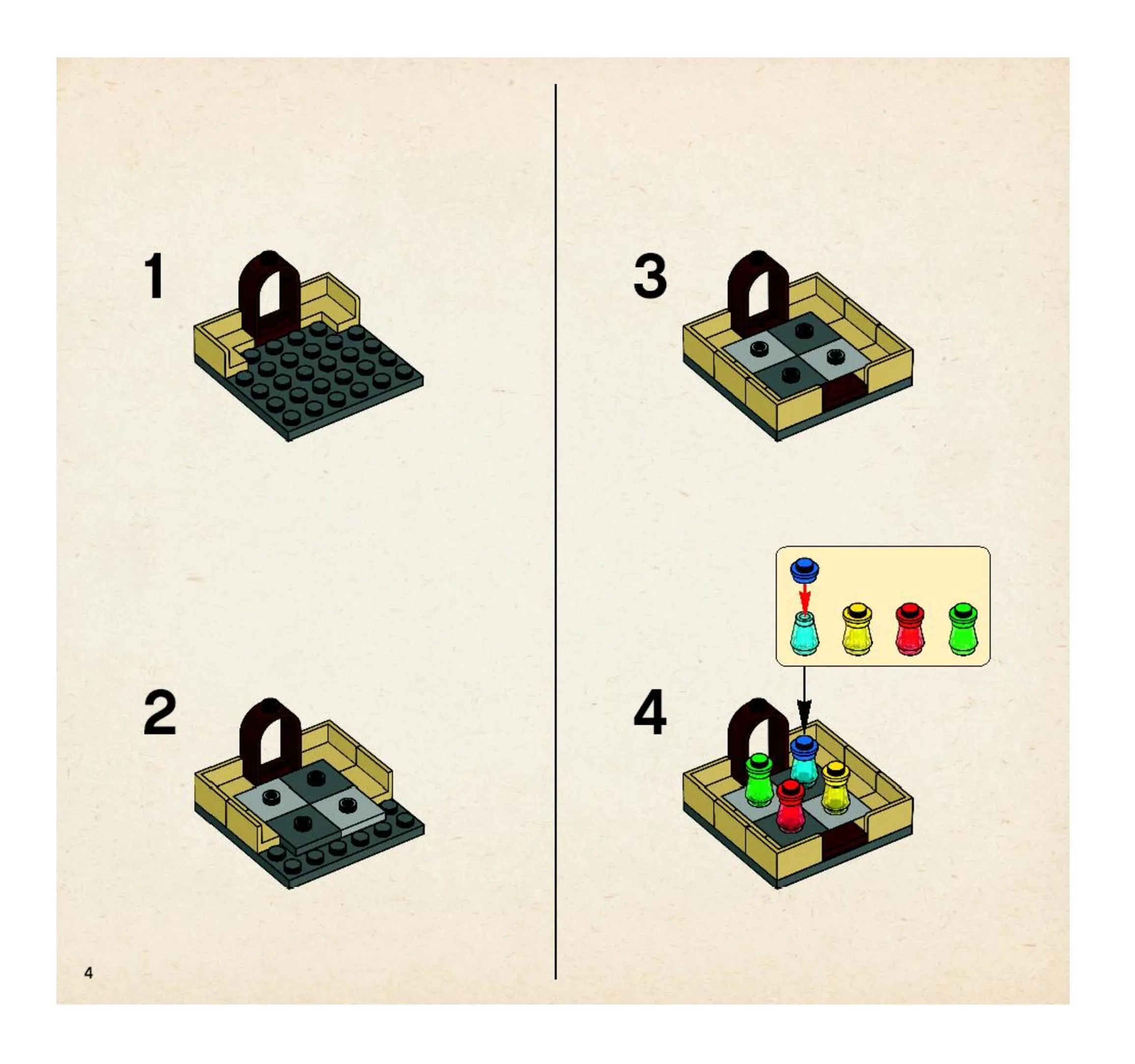 1

2

3

4

4