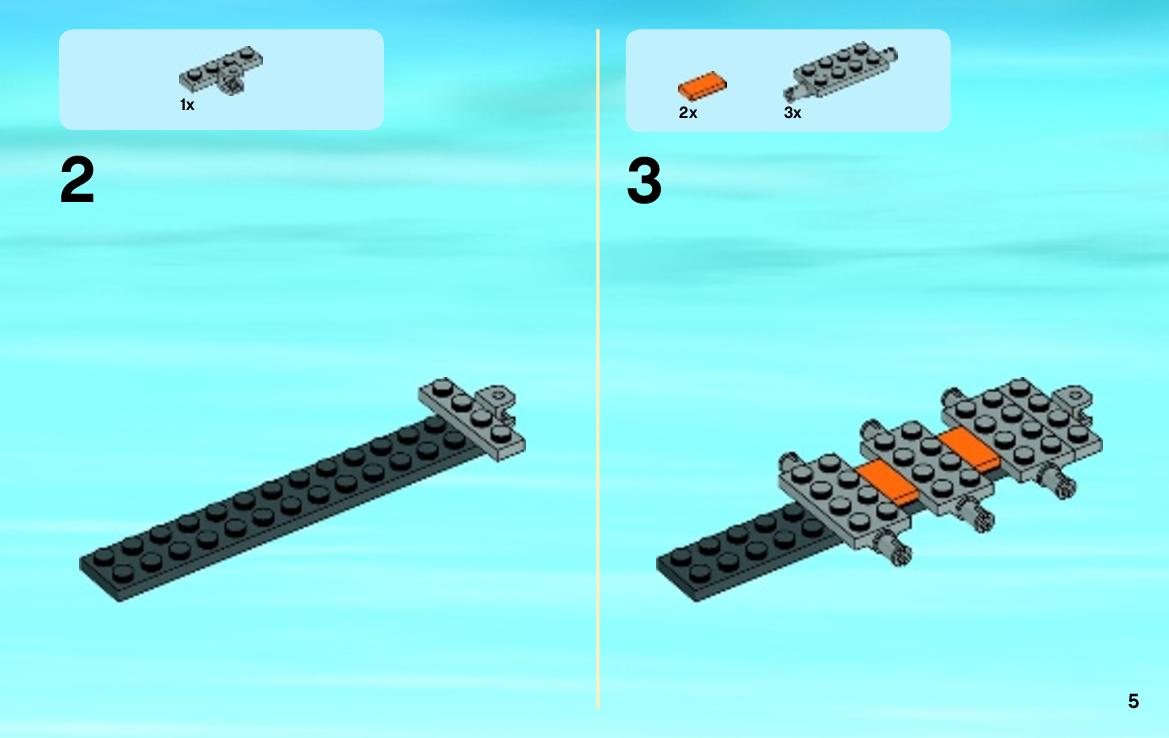 1x

2

2x

3x

3

5