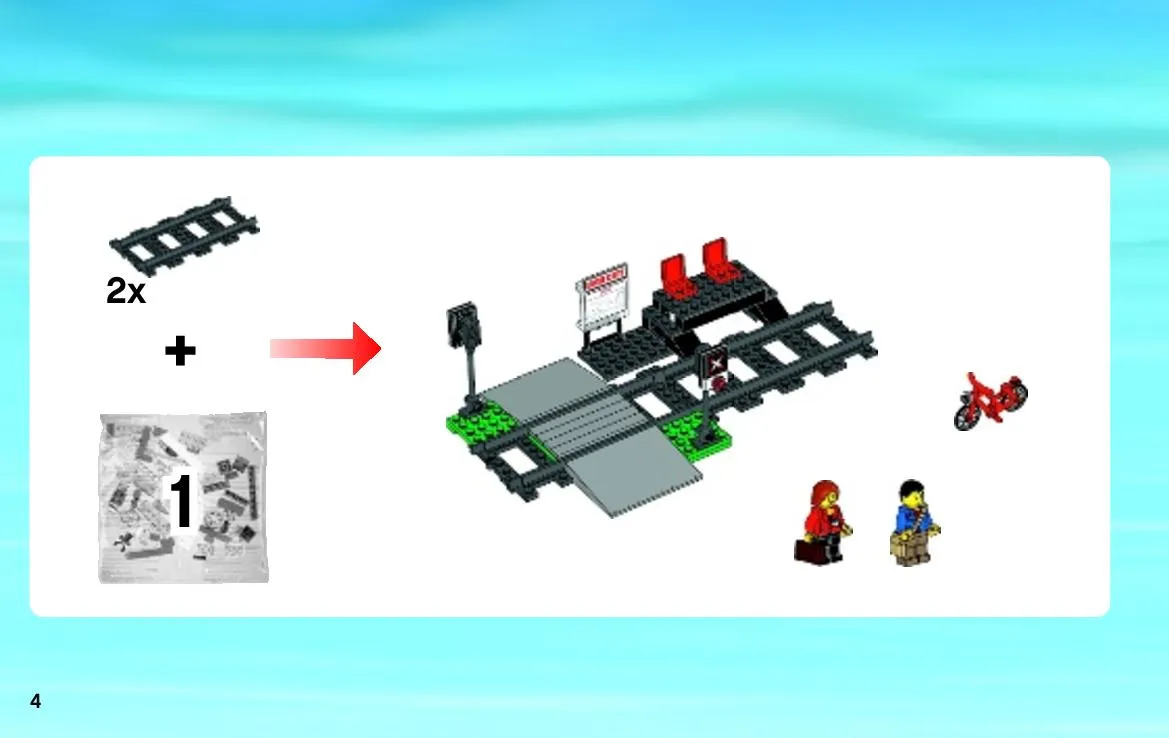 2x

+

1

4