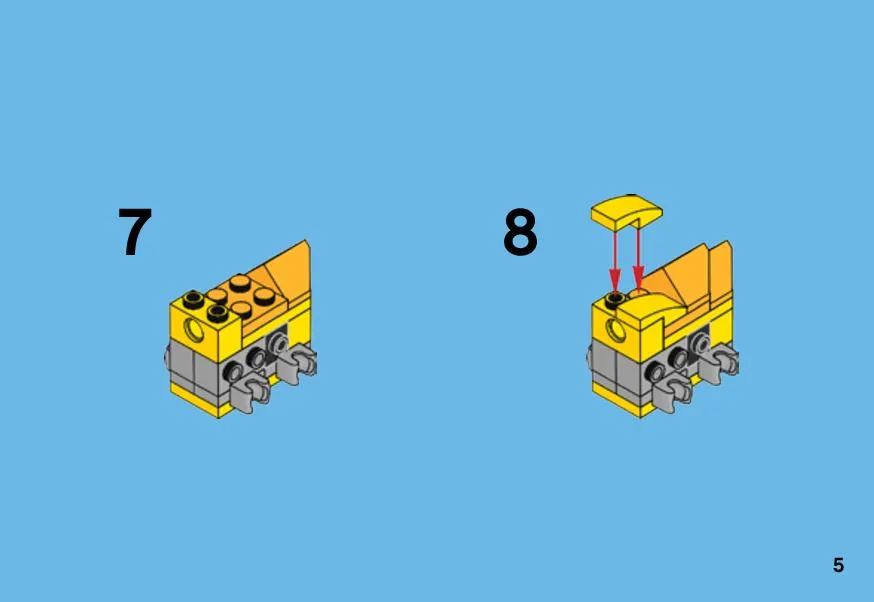 7

8

5