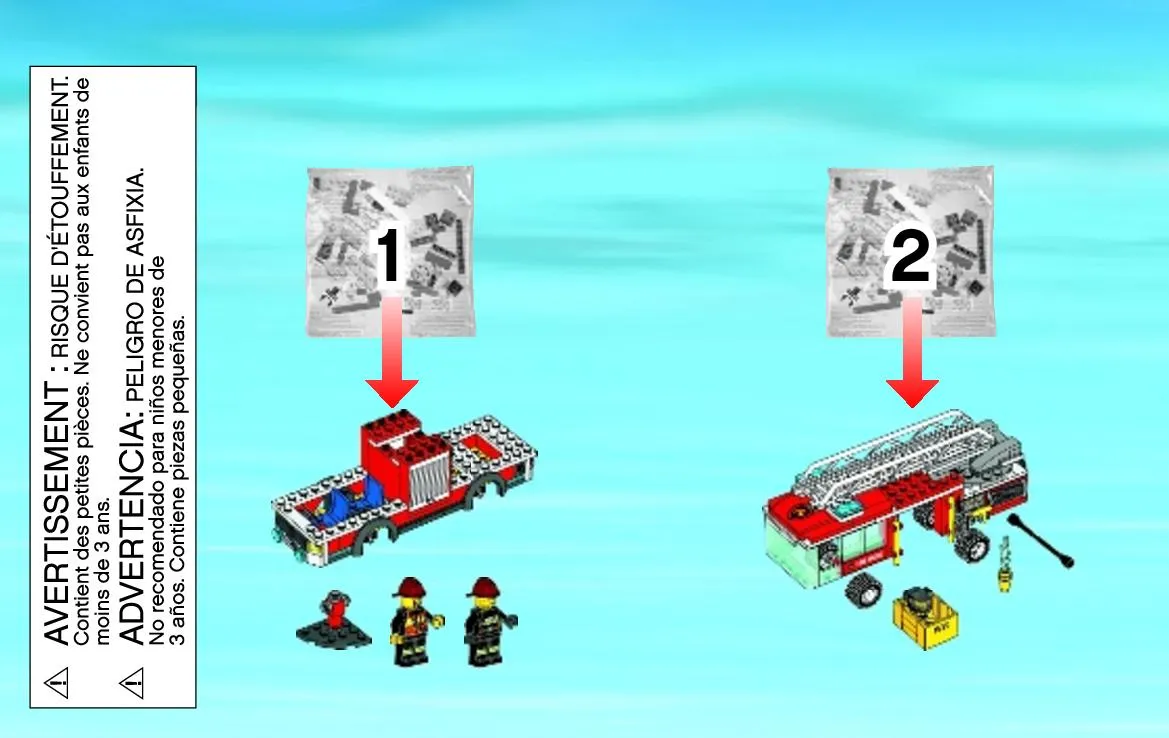 AVERTISSEMENT : RISQUE D'ÉTOUFFEMENT. Contient des petites pièces. Ne convient pas aux enfants de moins de 3 ans.

ADVERTENCIA: PELIGRO DE ASFIXIA. No recomendado para niños menores de 3 años. Contiene piezas pequeñas.

1

2