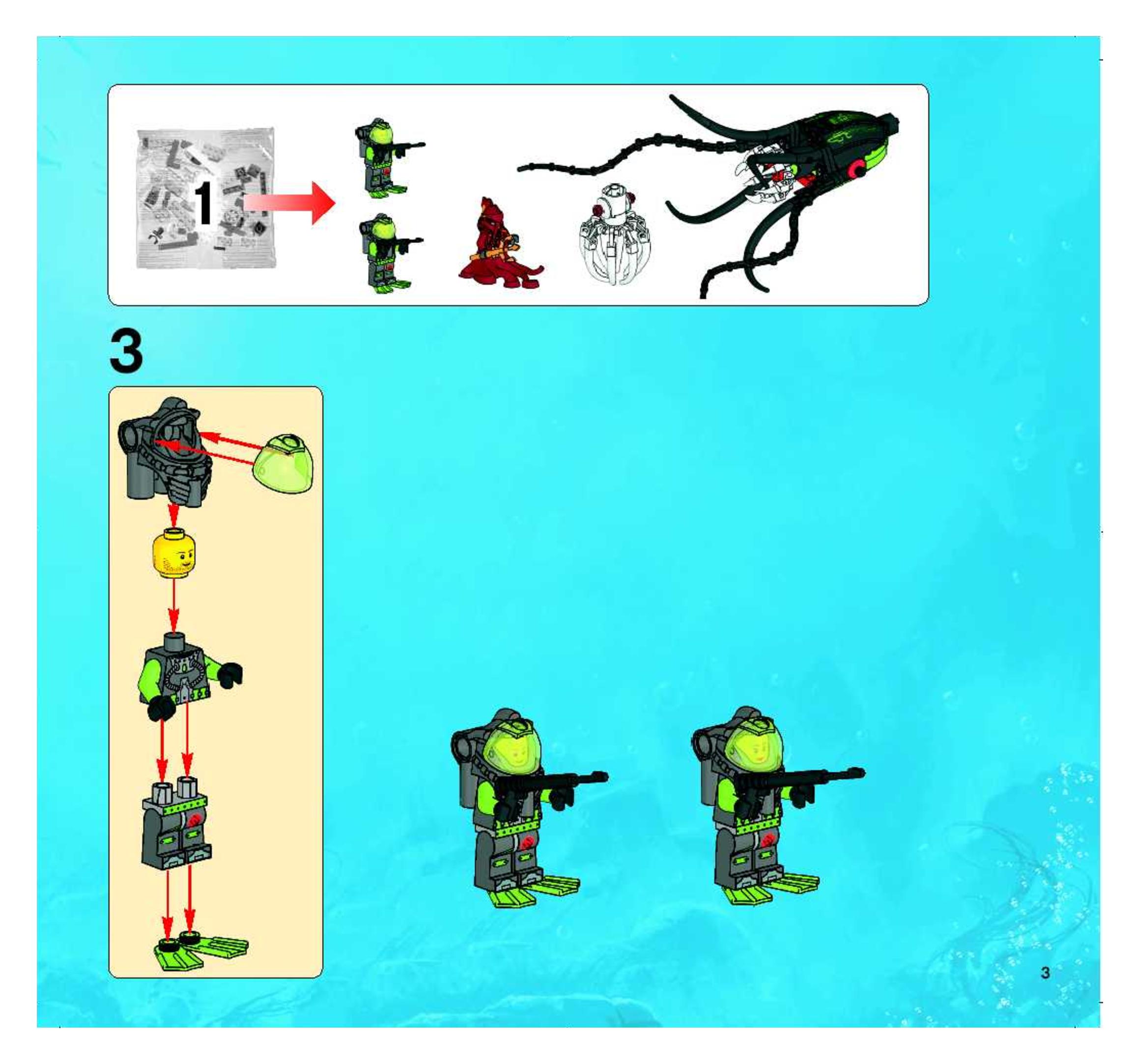 1

3

3