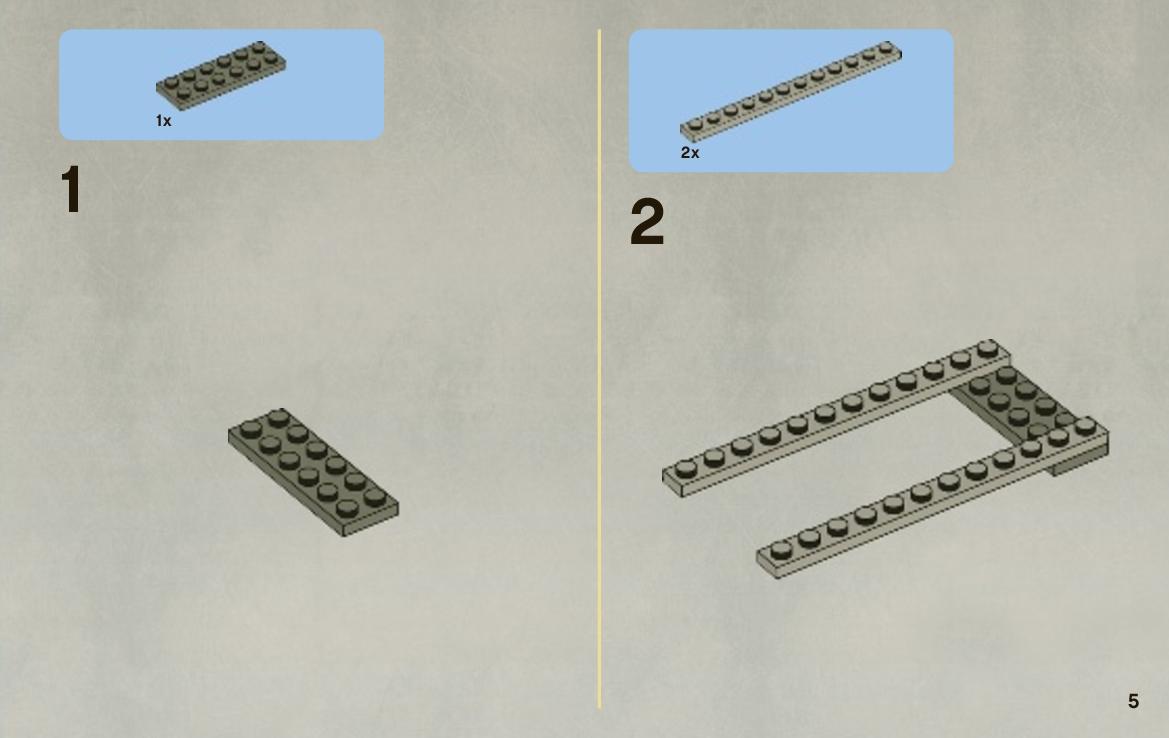 1x

1

2x

2

5