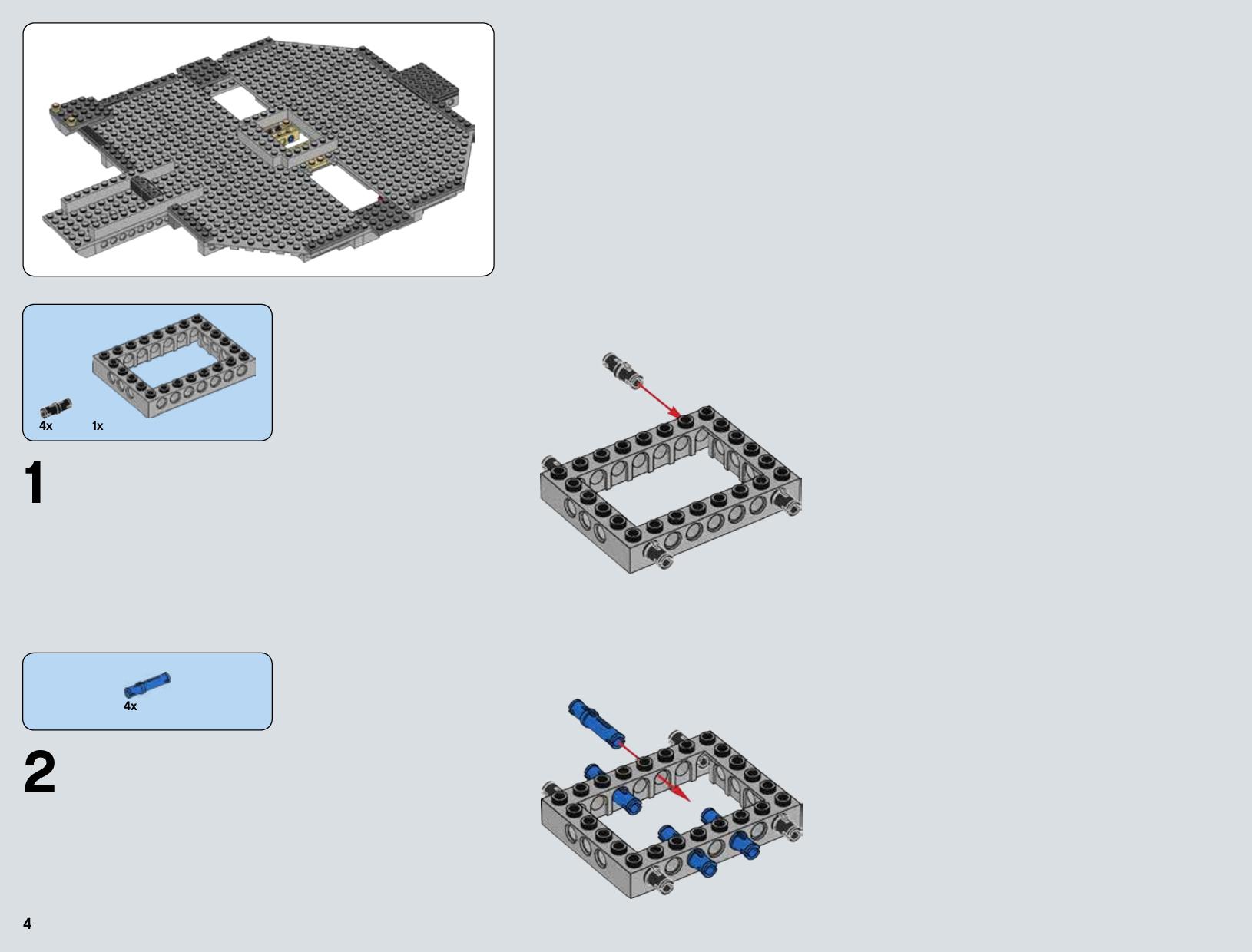 4x 1x

1

4x

2

4