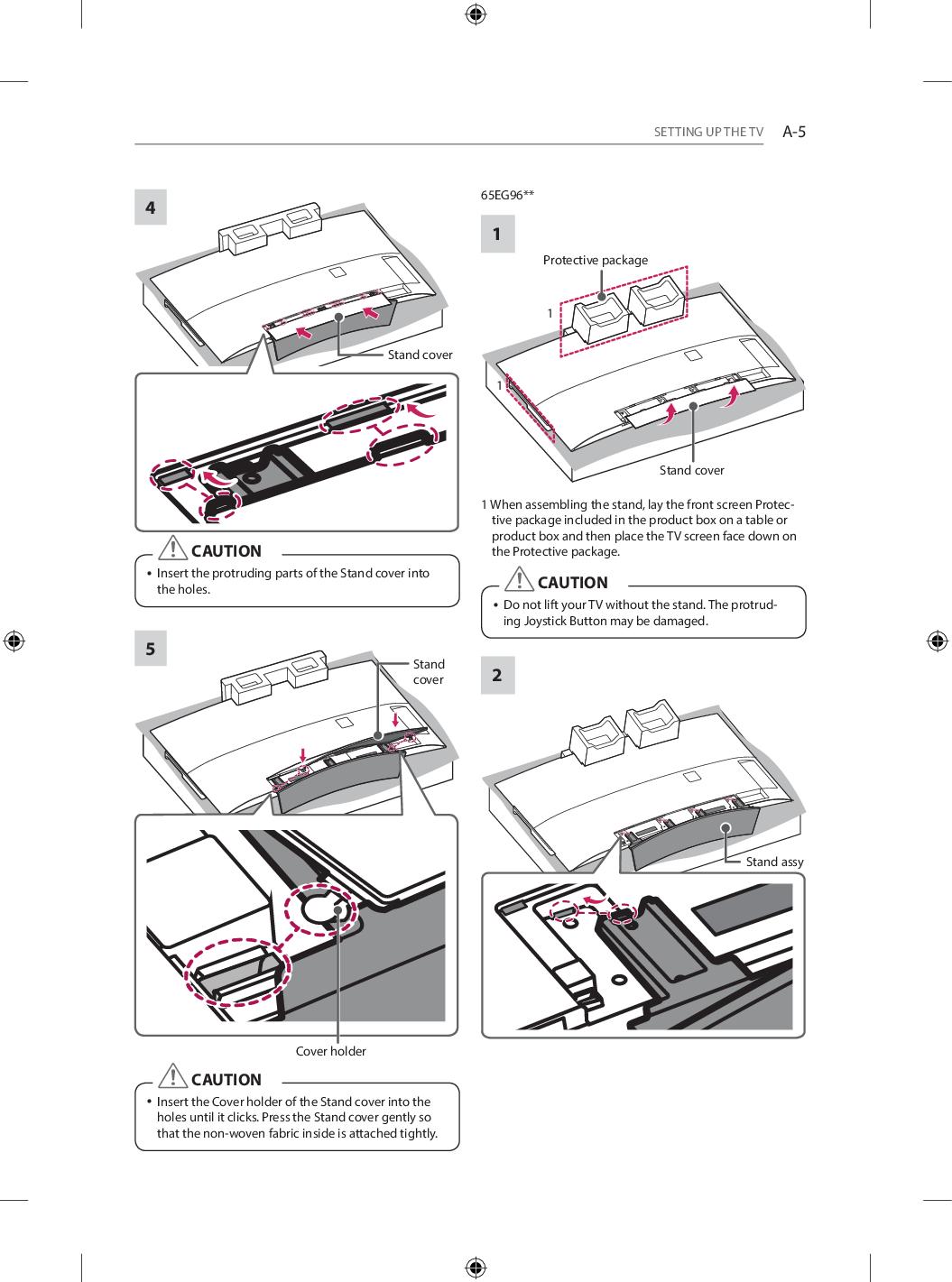 SETTING UP THE TV A-5

4

Stand cover

CAUTION

• Insert the protruding parts of the Stand cover into the holes.

5

Stand cover

Cover holder

CAUTION

• Insert the Cover holder of the Stand cover into the holes until it clicks. Press the Stand cover gently so that the non-woven fabric inside is attached tightly.

65EG96**

1

Protective package

1

1

Stand cover

1 When assembling the stand, lay the front screen Protective package included in the product box on a table or product box and then place the TV screen face down on the Protective package.

CAUTION

• Do not lift your TV without the stand. The protruding Joystick Button may be damaged.

2

Stand assy