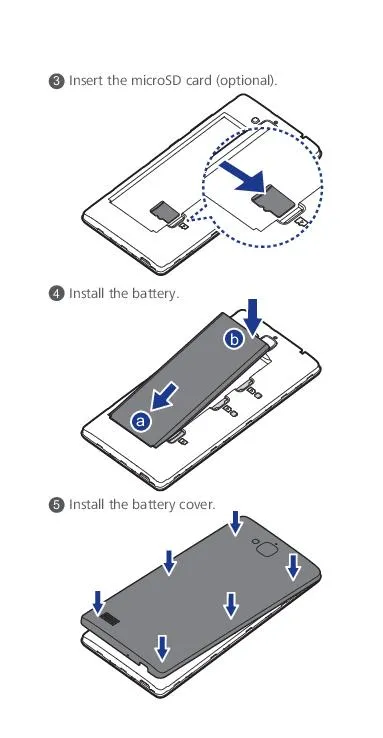 3 Insert the microSD card (optional).

4 Install the battery.

b

a

5 Install the battery cover.