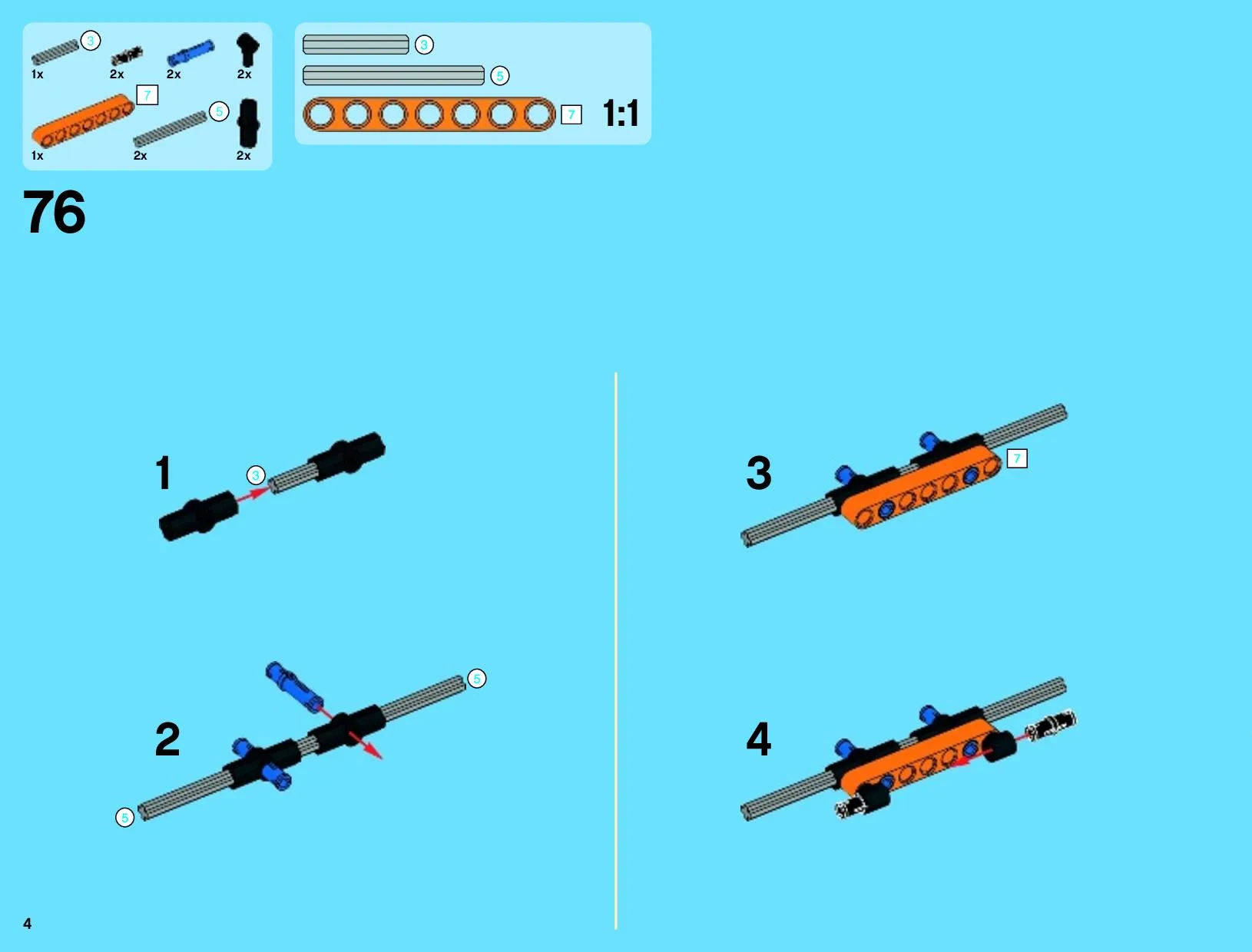 3
1x
2x
2x
2x
7
5
1x
2x
2x

3
5
7
1:1

76

1
3

2
5
5

3
7

4

4