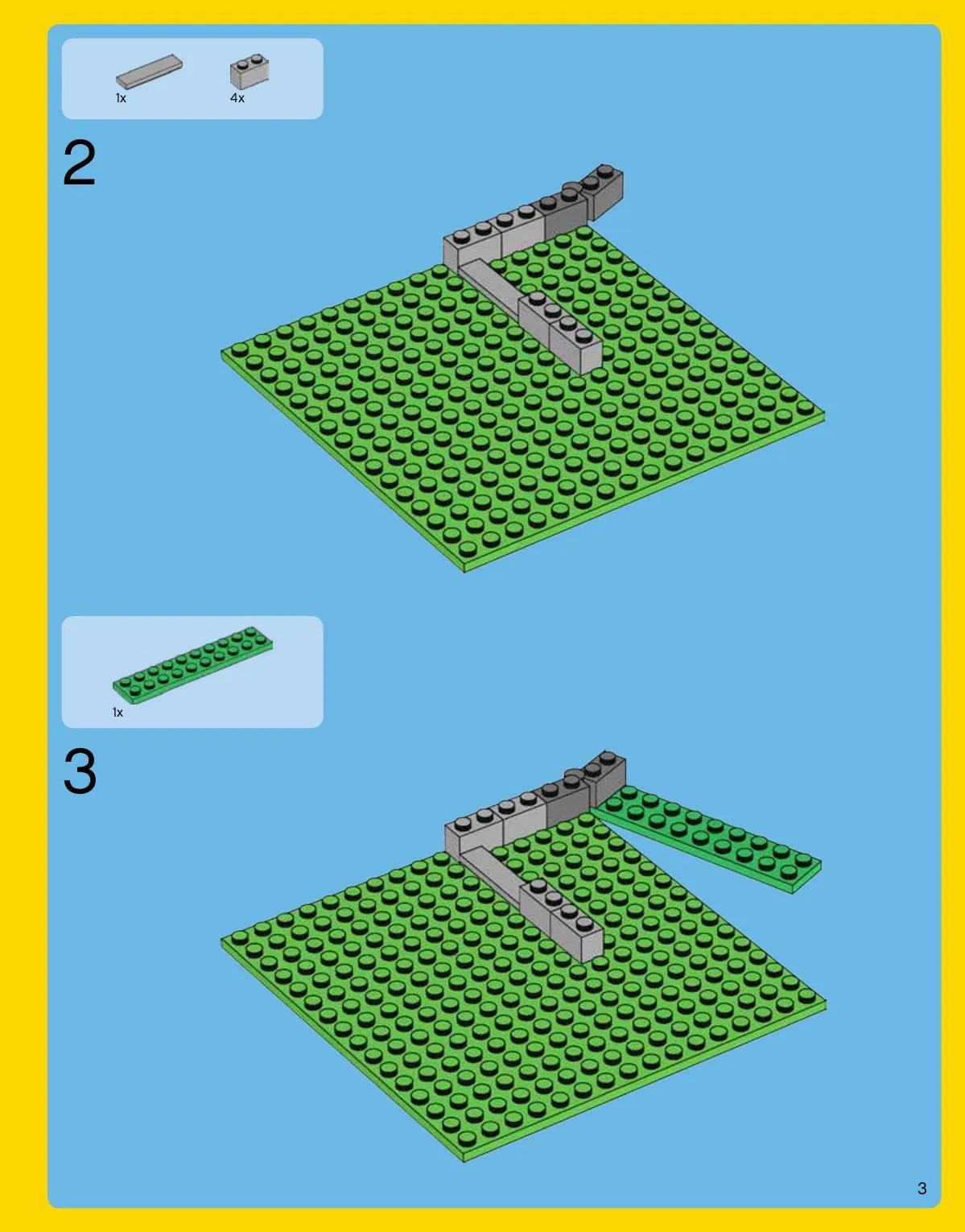 1x 4x

2

1x

3

3