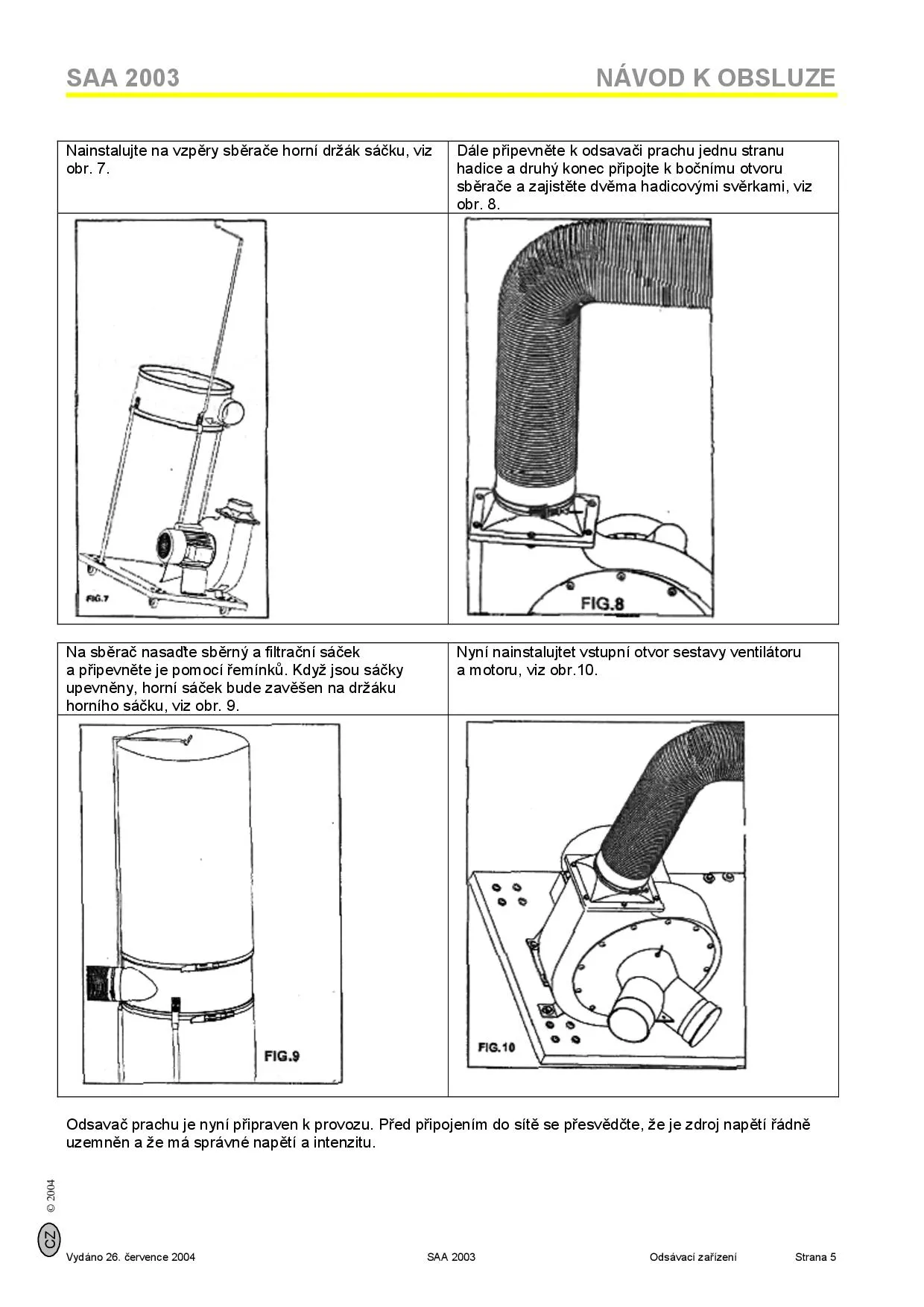 SAA 2003 NÁVOD K OBSLUZE

| Nainstalujte na vzpěry sběrače horní držák sáčku, viz obr. 7. | Dále připevněte k odsavači prachu jednu stranu hadice a druhý konec připojte k bočnímu otvoru sběrače a zajistěte dvěma hadicovými svěrkami, viz obr. 8. |
|---|---|
| FIG.7 | FIG.8 |

| Na sběrač nasaďte sběrný a filtrační sáček a připevněte je pomocí řemínků. Když jsou sáčky upevněny, horní sáček bude zavěšen na držáku horního sáčku, viz obr. 9. | Nyní nainstalujtet vstupní otvor sestavy ventilátoru a motoru, viz obr.10. |
|---|---|
| FIG.9 | FIG.10 |

Odsavač prachu je nyní připraven k provozu. Před připojením do sítě se přesvědčte, že je zdroj napětí řádně uzemněn a že má správné napětí a intenzitu.

© 2004

CZ

Vydáno 26. července 2004 SAA 2003 Odsávací zařízení Strana 5