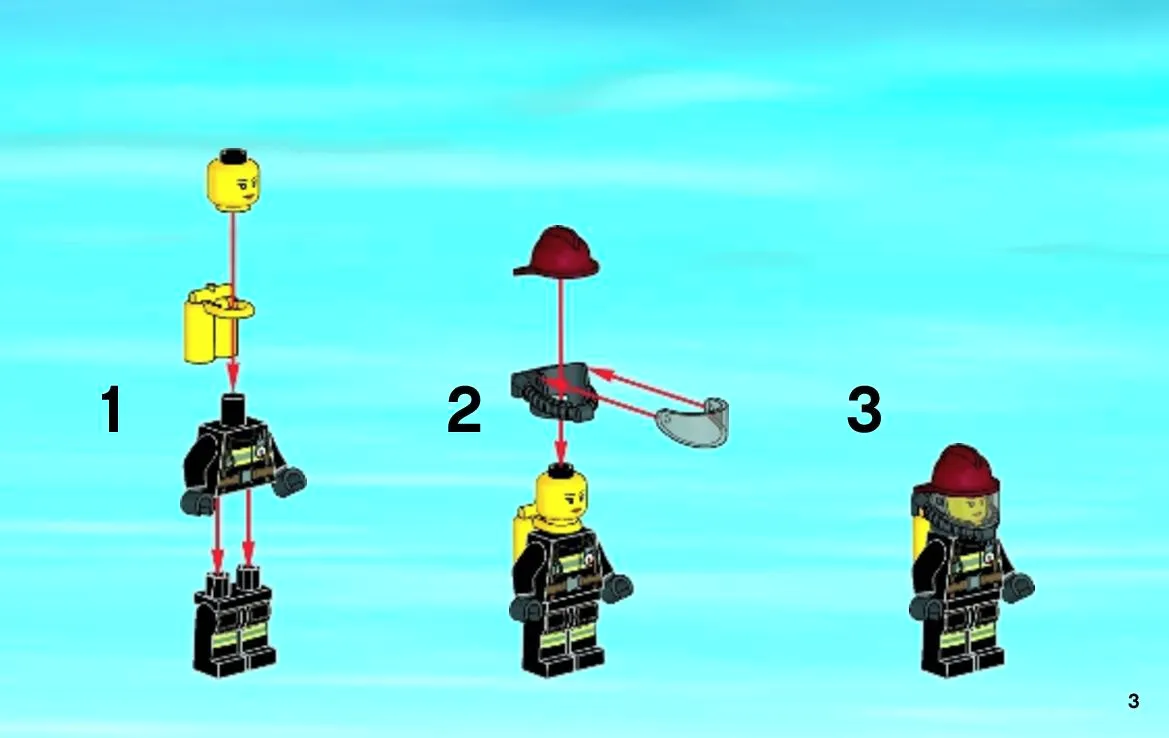 1

2

3

3