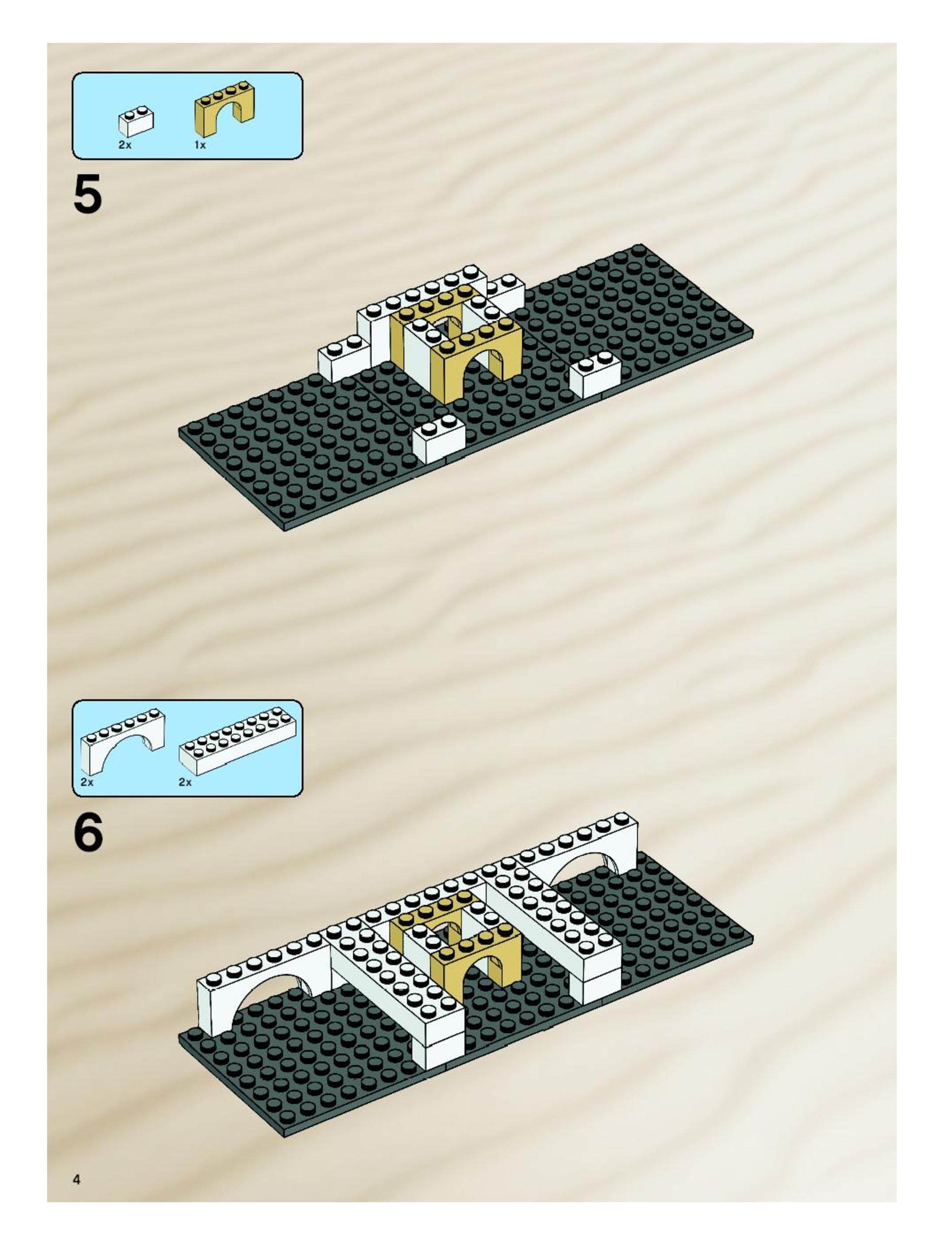 2x 1x

5

2x 2x

6

4