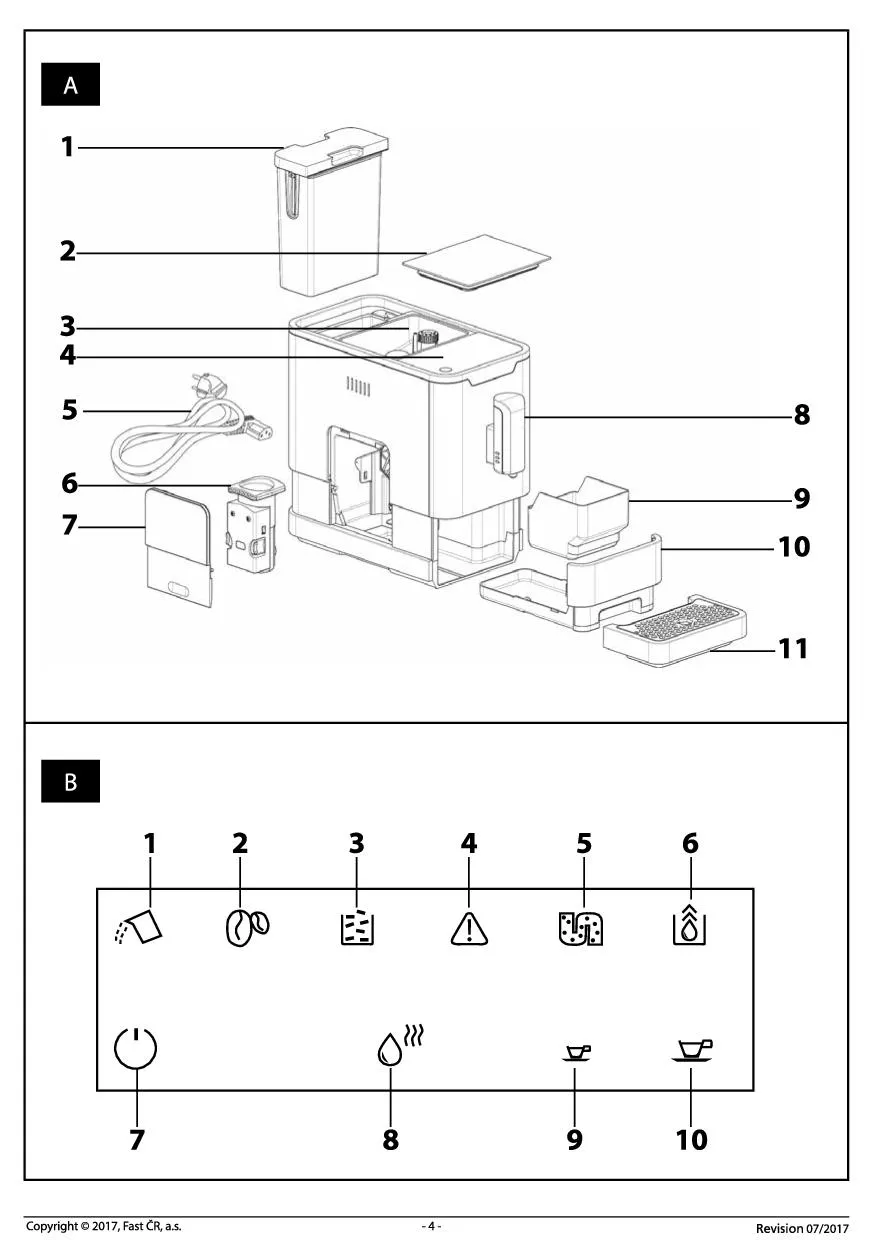 A

1
2
3
4
5
6
7
8
9
10
11

B

1 2 3 4 5 6

7 8 9 10

Copyright © 2017, Fast ČR, a.s. - 4 - Revision 07/2017