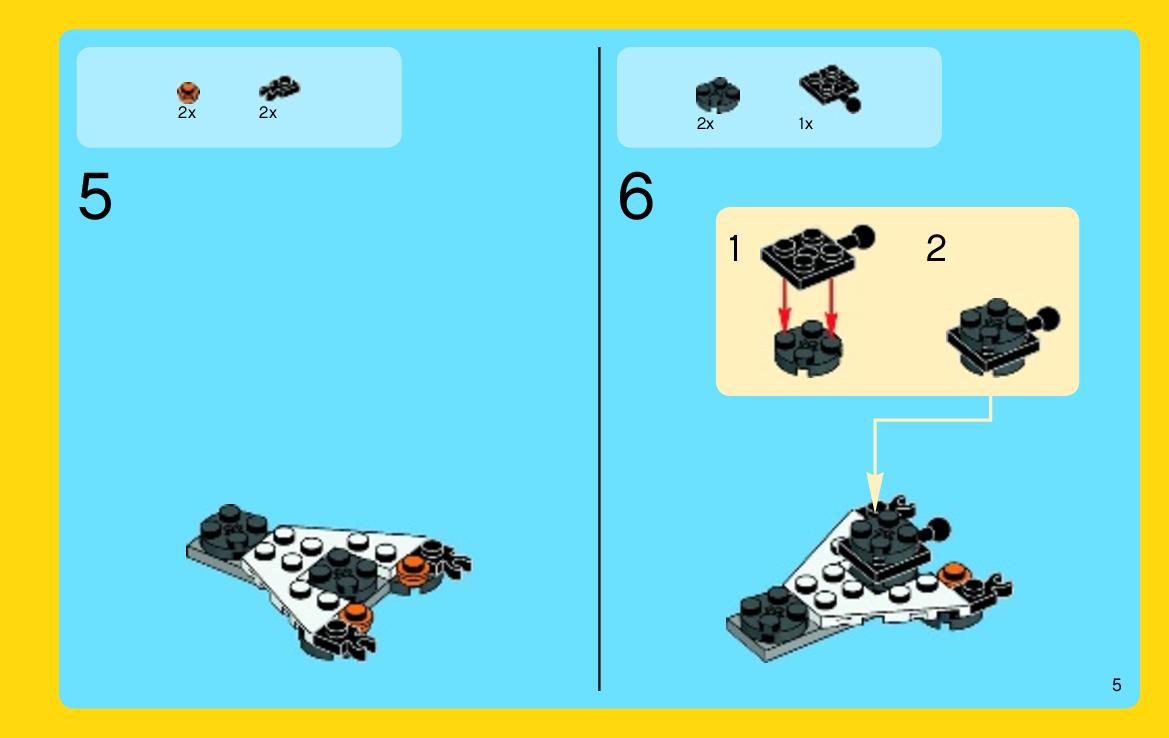 2x 2x

5

2x 1x

6

1

2

5