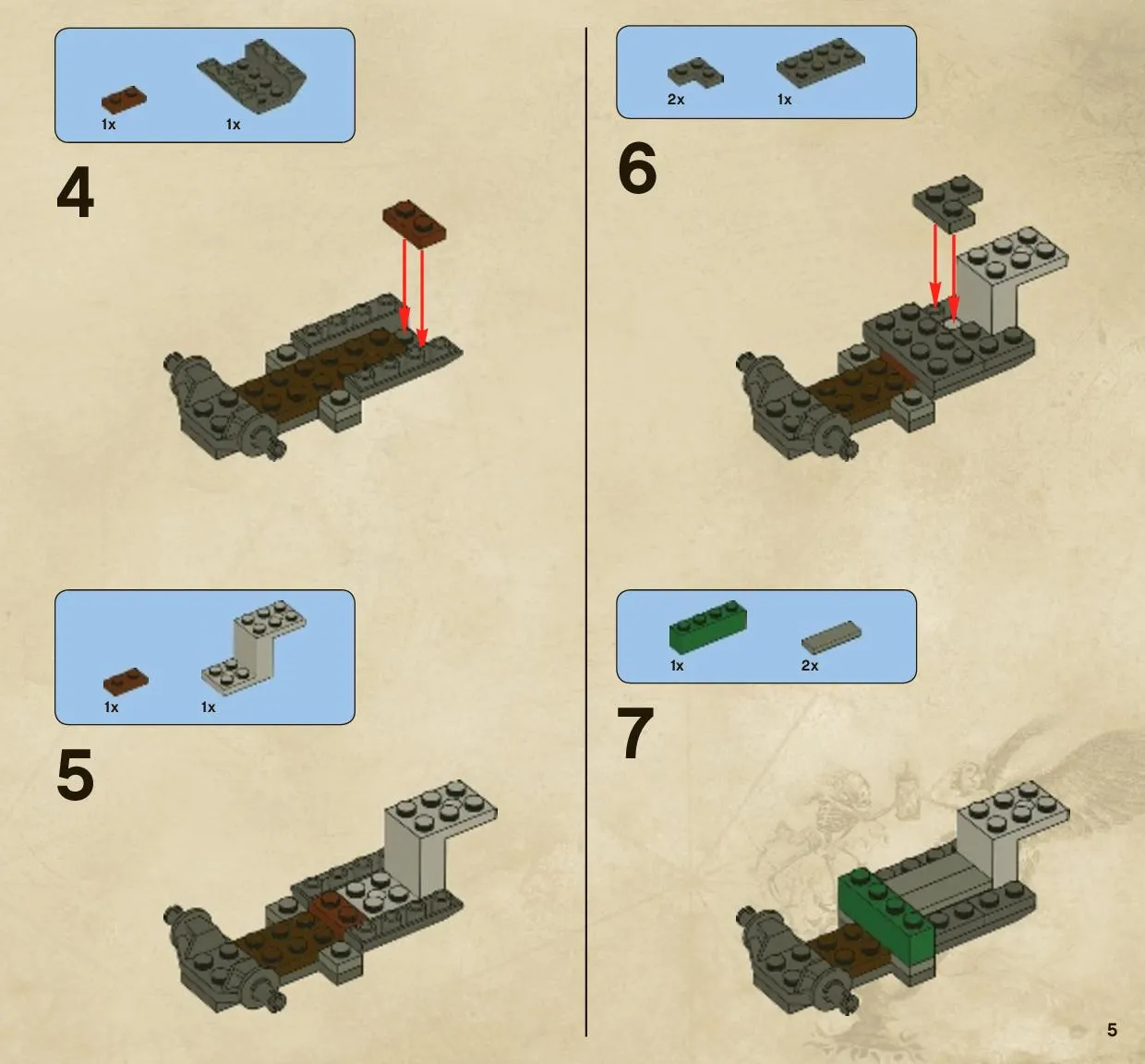 1x 1x

4

1x 1x

5

2x 1x

6

1x 2x

7

5