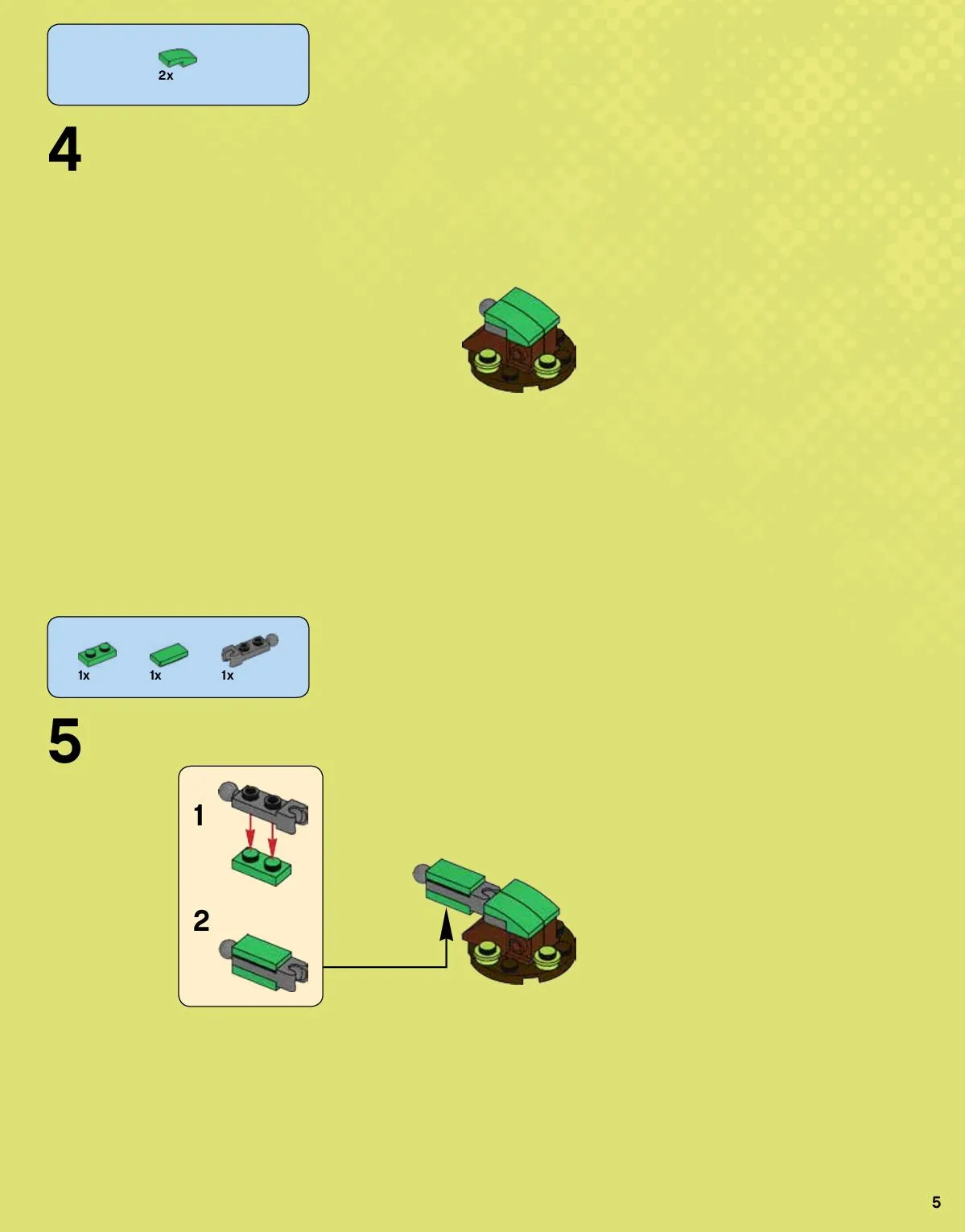 2x

4

1x
1x
1x

5

1

2

5