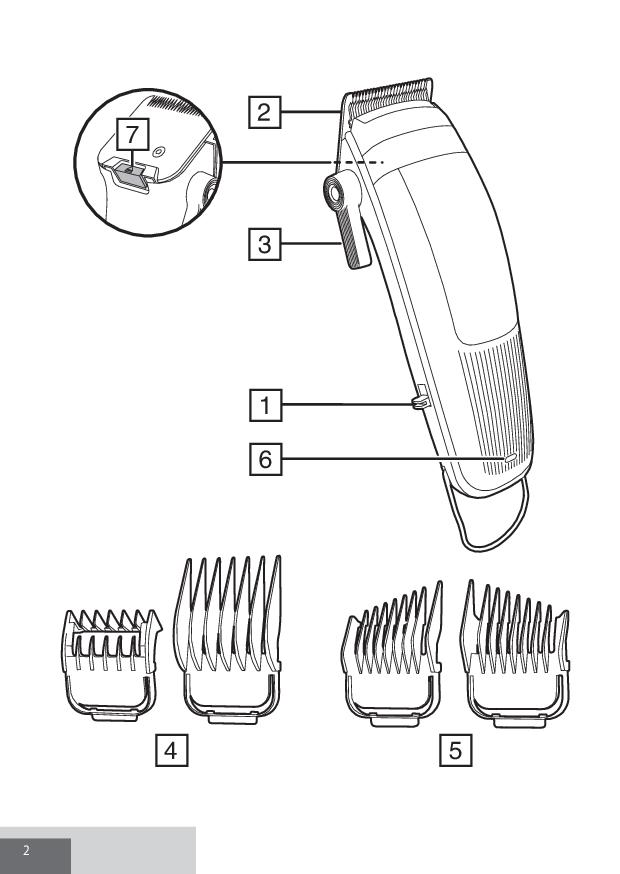 7
2
3
1
6
4
5
2