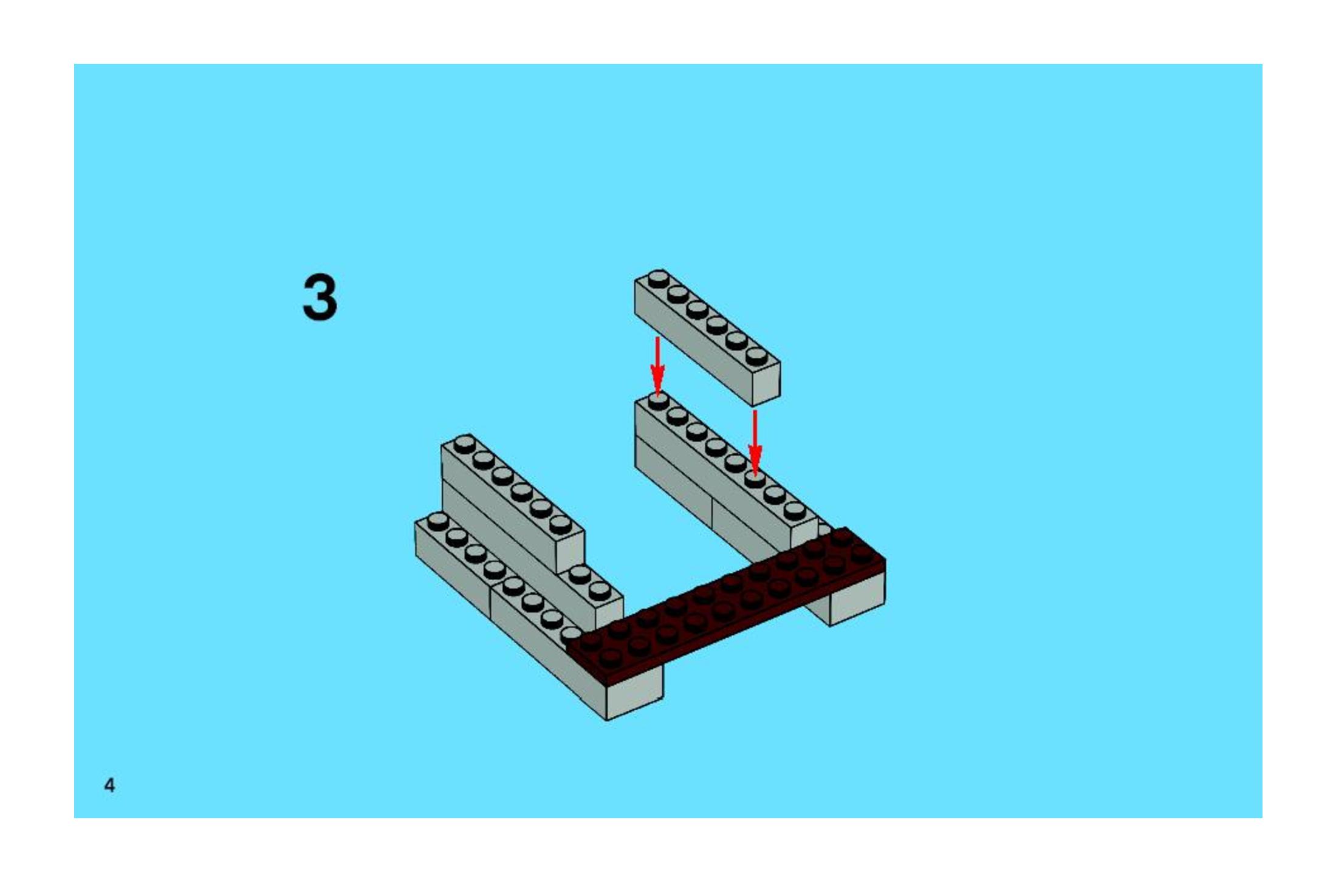 3

4