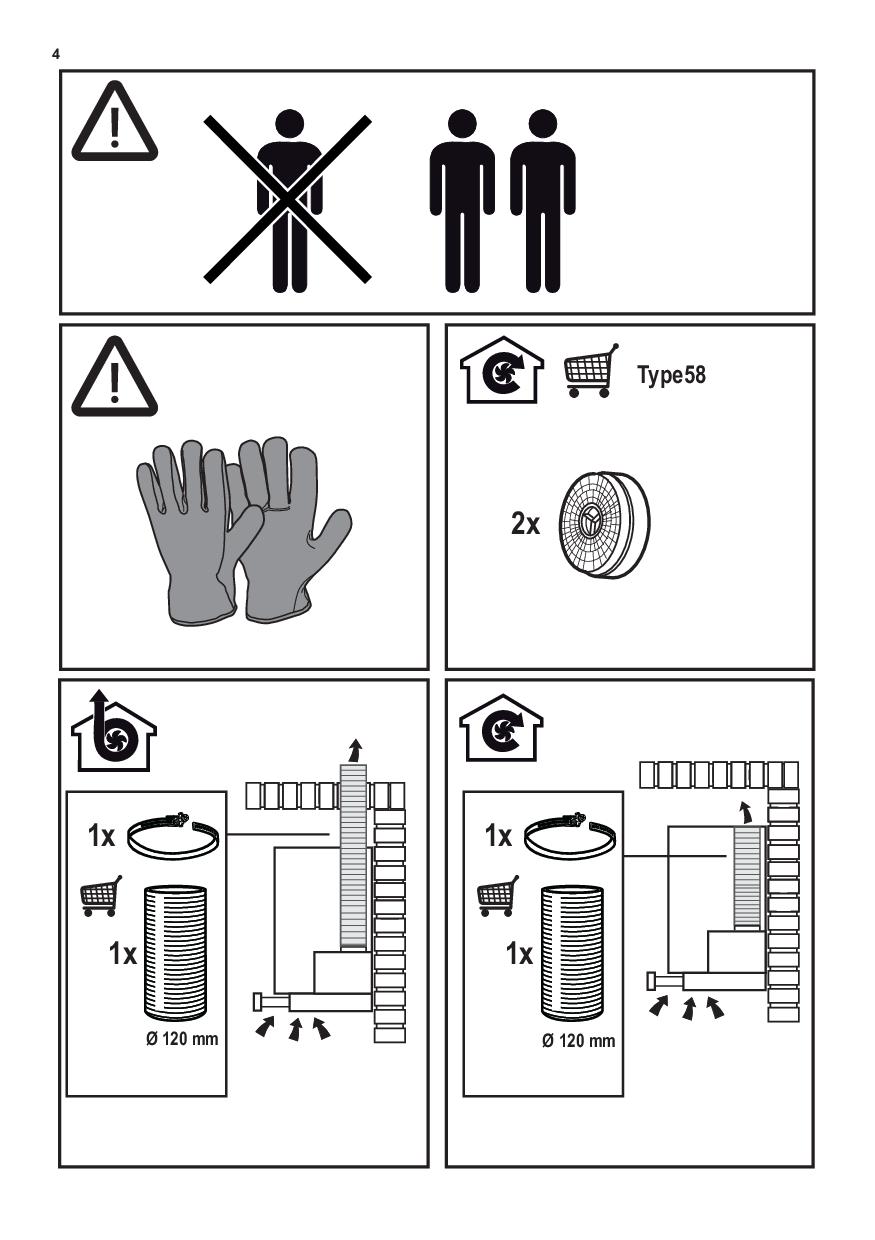 4

Type58

2x

1x

1x

Ø 120 mm

1x

1x

Ø 120 mm