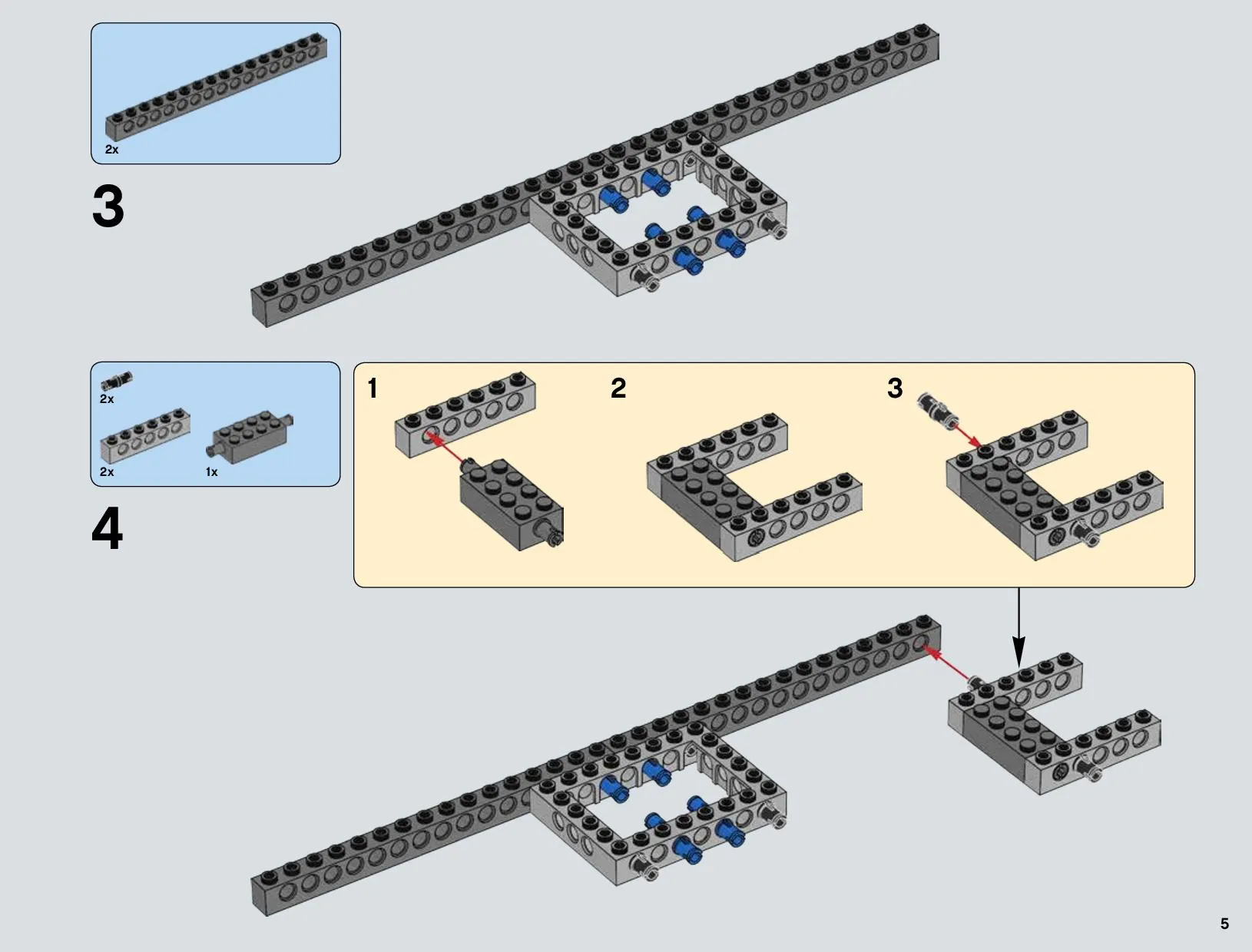 2x

3

2x

2x

1x

4

1

2

3

5