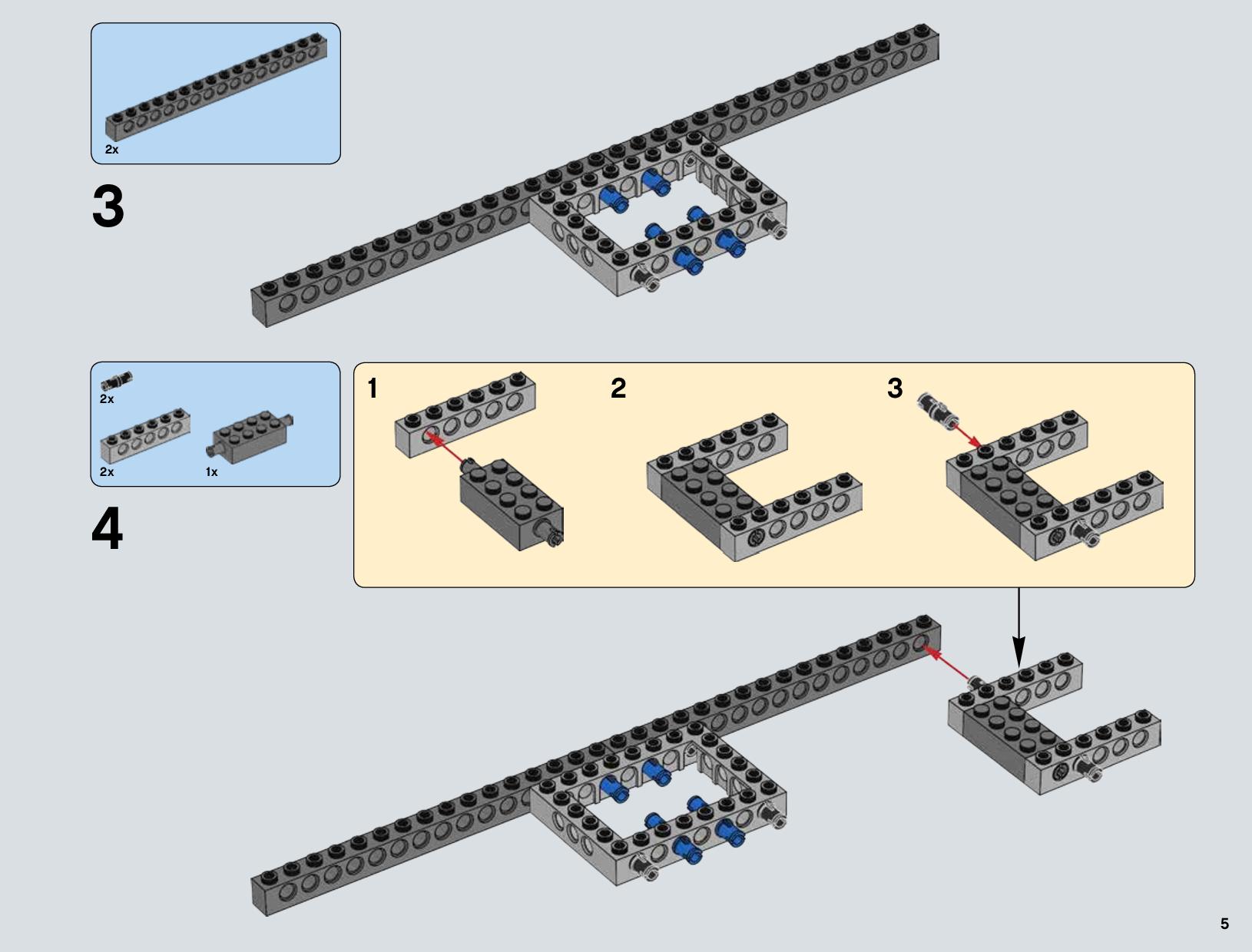 2x

3

2x

2x

1x

4

1

2

3

5