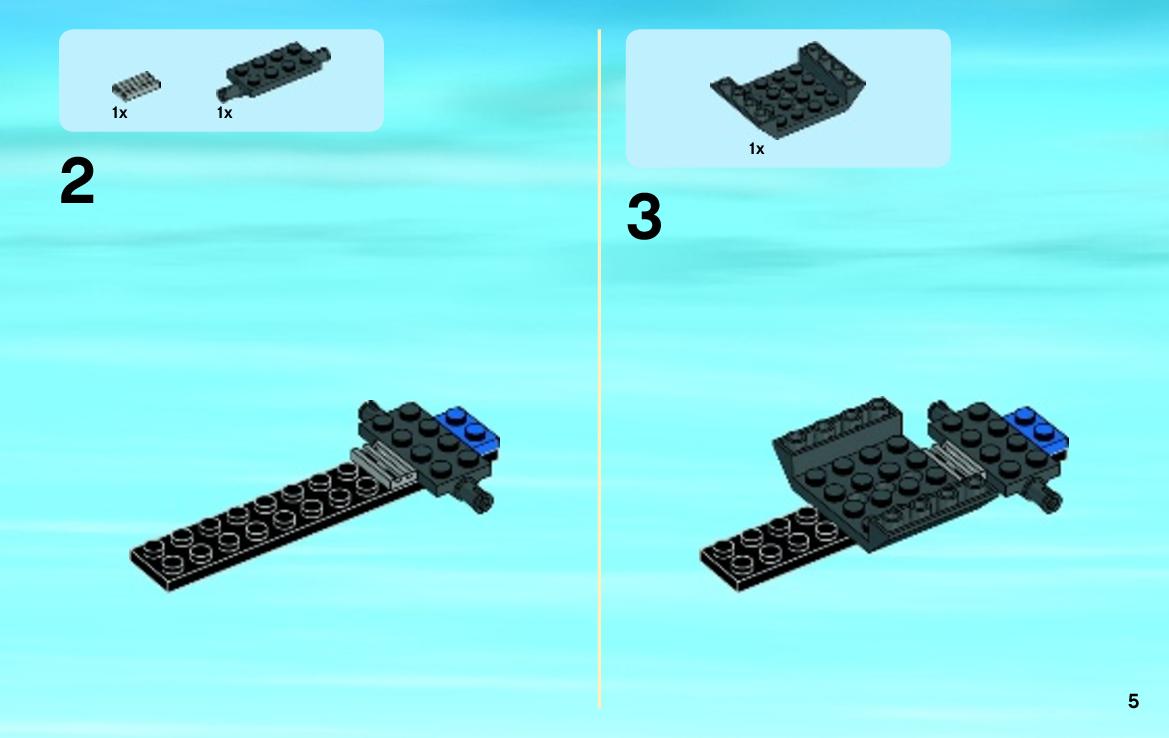 1x 1x

2

1x

3

5