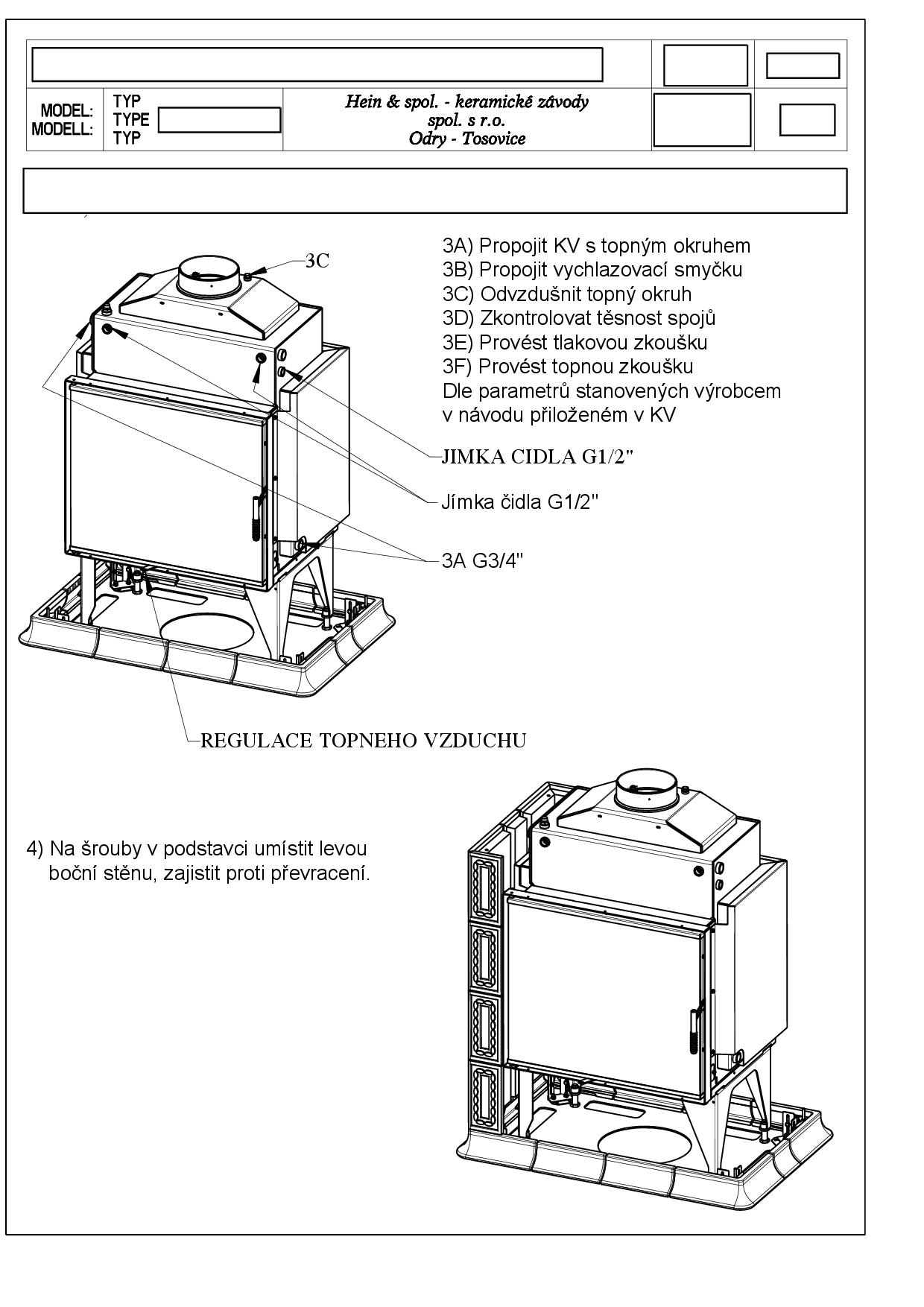 MODEL:
MODELL:

TYP
TYPE
TYP

Hein & spol. - keramické závody
spol. s r.o.
Odry - Tosovice

3C

3A) Propojit KV s topným okruhem
3B) Propojit vychlazovací smyčku
3C) Odvzdušnit topný okruh
3D) Zkontrolovat těsnost spojů
3E) Provést tlakovou zkoušku
3F) Provést topnou zkoušku
Dle parametrů stanovených výrobcem v návodu přiloženém v KV

JIMKA CIDLA G1/2"

Jímka čidla G1/2"

3A G3/4"

REGULACE TOPNEHO VZDUCHU

4) Na šrouby v podstavci umístit levou boční stěnu, zajistit proti převracení.