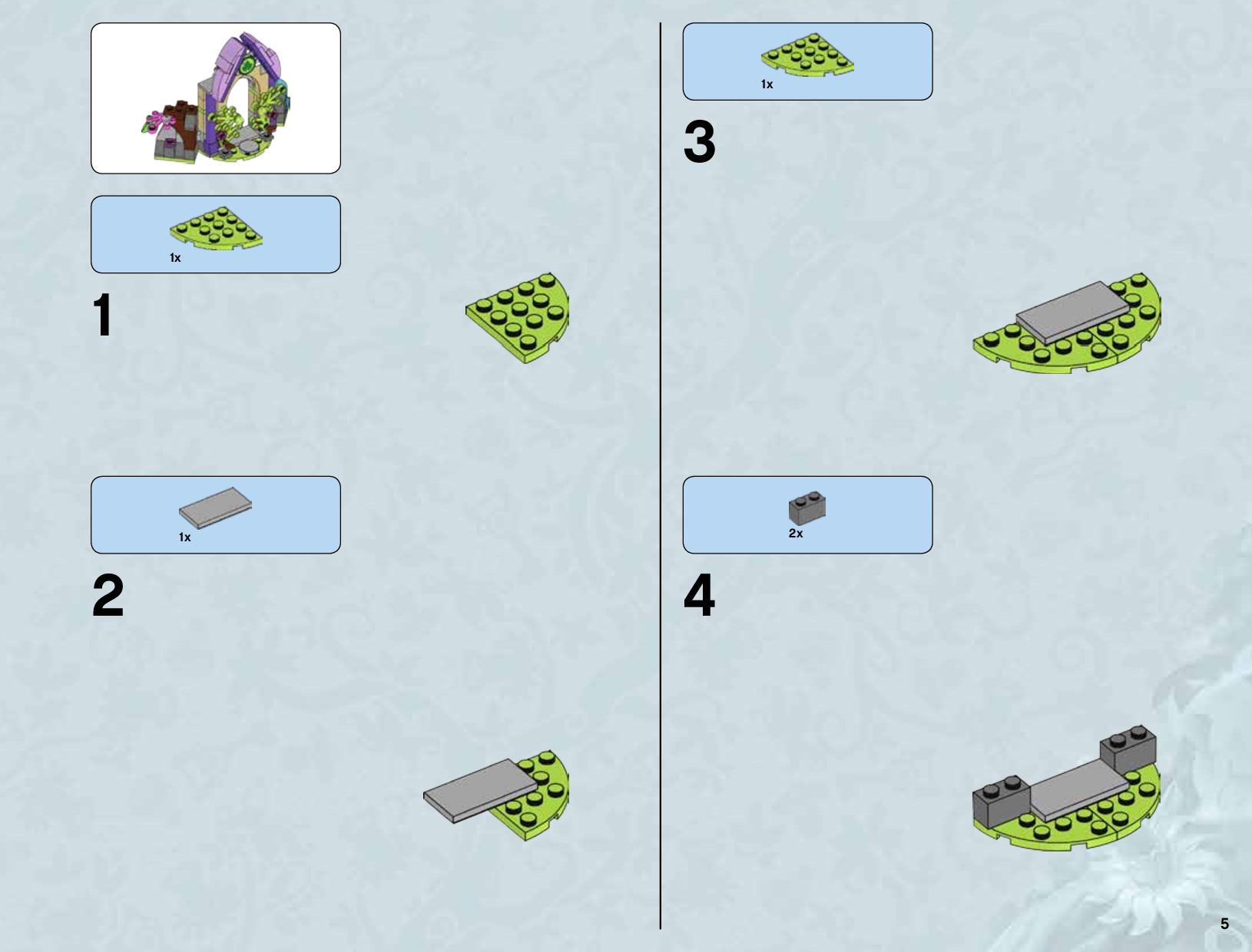 1x

1

1x

2

1x

3

2x

4

5