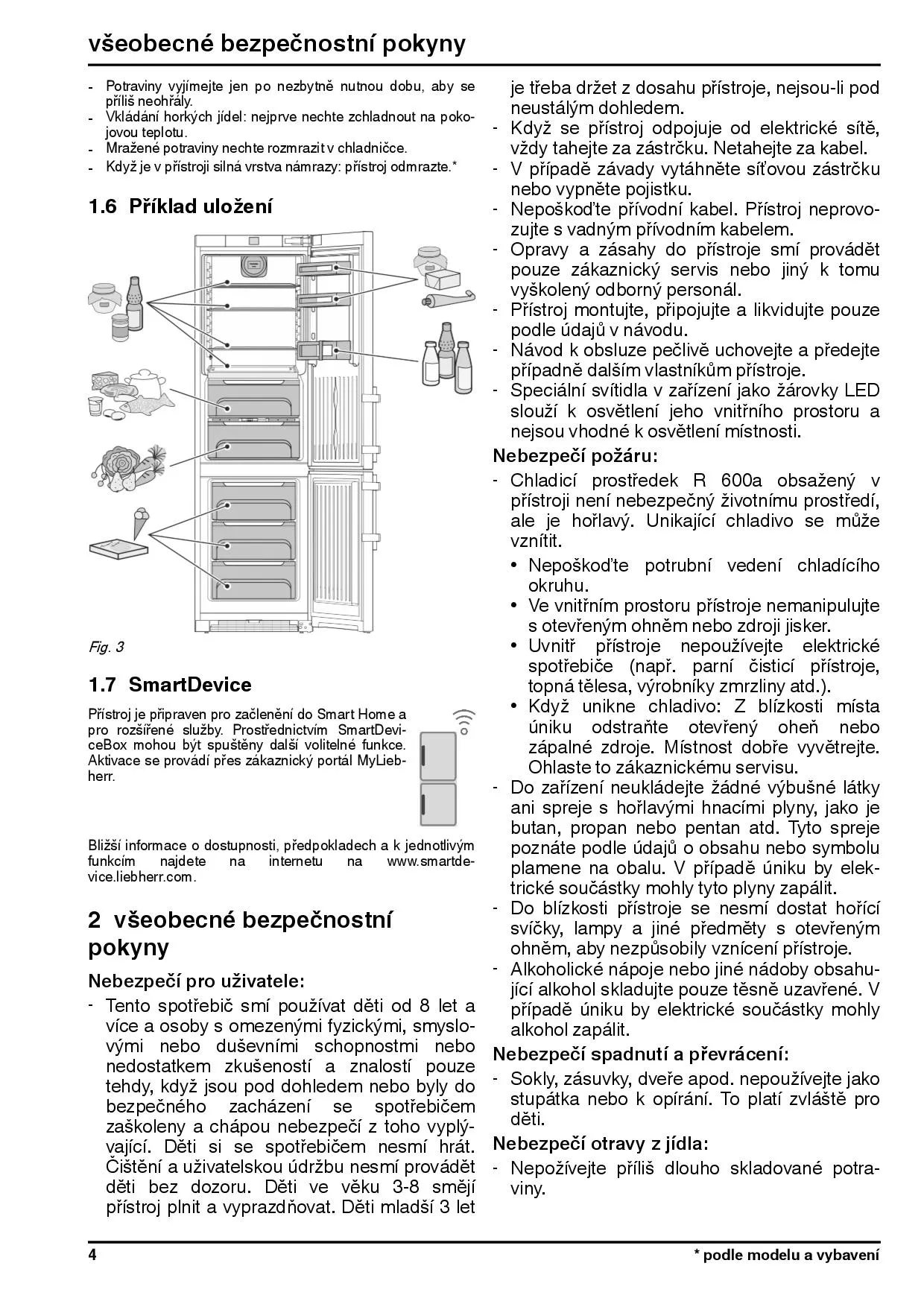 všeobecné bezpečnostní pokyny

- Potraviny vyjímejte jen po nezbytně nutnou dobu, aby se příliš neohřály.
- Vkládání horkých jídel: nejprve nechte zchladnout na pokojovou teplotu.
- Mražené potraviny nechte rozmrazit v chladničce.
- Když je v přístroji silná vrstva námrazy: přístroj odmrazte.*

1.6 Příklad uložení

Fig. 3

1.7 SmartDevice

Přístroj je připraven pro začlenění do Smart Home a pro rozšířené služby. Prostřednictvím SmartDeviceBox mohou být spuštěny další volitelné funkce. Aktivace se provádí přes zákaznický portál MyLiebherr.

Bližší informace o dostupnosti, předpokladech a k jednotlivým funkcím najdete na internetu na www.smartdevice.liebherr.com.

2 všeobecné bezpečnostní pokyny

Nebezpečí pro uživatele:

- Tento spotřebič smí používat děti od 8 let a více a osoby s omezenými fyzickými, smyslovými nebo duševními schopnostmi nebo nedostatkem zkušeností a znalostí pouze tehdy, když jsou pod dohledem nebo byly do bezpečného zacházení se spotřebičem zaškoleny a chápou nebezpečí z toho vyplývající. Děti si se spotřebičem nesmí hrát. Čištění a uživatelskou údržbu nesmí provádět děti bez dozoru. Děti ve věku 3-8 smějí přístroj plnit a vyprazdňovat. Děti mladší 3 let je třeba držet z dosahu přístroje, nejsou-li pod neustálým dohledem.
- Když se přístroj odpojuje od elektrické sítě, vždy tahejte za zástrčku. Netahejte za kabel.
- V případě závady vytáhněte síťovou zástrčku nebo vypněte pojistku.
- Nepoškoďte přívodní kabel. Přístroj neprovozujte s vadným přívodním kabelem.
- Opravy a zásahy do přístroje smí provádět pouze zákaznický servis nebo jiný k tomu vyškolený odborný personál.
- Přístroj montujte, připojujte a likvidujte pouze podle údajů v návodu.
- Návod k obsluze pečlivě uchovejte a předejte případně dalším vlastníkům přístroje.
- Speciální svítidla v zařízení jako žárovky LED slouží k osvětlení jeho vnitřního prostoru a nejsou vhodné k osvětlení místnosti.

Nebezpečí požáru:

- Chladicí prostředek R 600a obsažený v přístroji není nebezpečný životnímu prostředí, ale je hořlavý. Unikající chladivo se může vznítit.
• Nepoškoďte potrubní vedení chladícího okruhu.
• Ve vnitřním prostoru přístroje nemanipulujte s otevřeným ohněm nebo zdroji jisker.
• Uvnitř přístroje nepoužívejte elektrické spotřebiče (např. parní čisticí přístroje, topná tělesa, výrobníky zmrzliny atd.).
• Když unikne chladivo: Z blízkosti místa úniku odstraňte otevřený oheň nebo zápalné zdroje. Místnost dobře vyvětrejte. Ohlaste to zákaznickému servisu.
- Do zařízení neukládejte žádné výbušné látky ani spreje s hořlavými hnacími plyny, jako je butan, propan nebo pentan atd. Tyto spreje poznáte podle údajů o obsahu nebo symbolu plamene na obalu. V případě úniku by elektrické součástky mohly tyto plyny zapálit.
- Do blízkosti přístroje se nesmí dostat hořící svíčky, lampy a jiné předměty s otevřeným ohněm, aby nezpůsobily vznícení přístroje.
- Alkoholické nápoje nebo jiné nádoby obsahující alkohol skladujte pouze těsně uzavřené. V případě úniku by elektrické součástky mohly alkohol zapálit.

Nebezpečí spadnutí a převrácení:

- Sokly, zásuvky, dveře apod. nepoužívejte jako stupátka nebo k opírání. To platí zvláště pro děti.

Nebezpečí otravy z jídla:

- Nepožívejte příliš dlouho skladované potraviny.

4 * podle modelu a vybavení