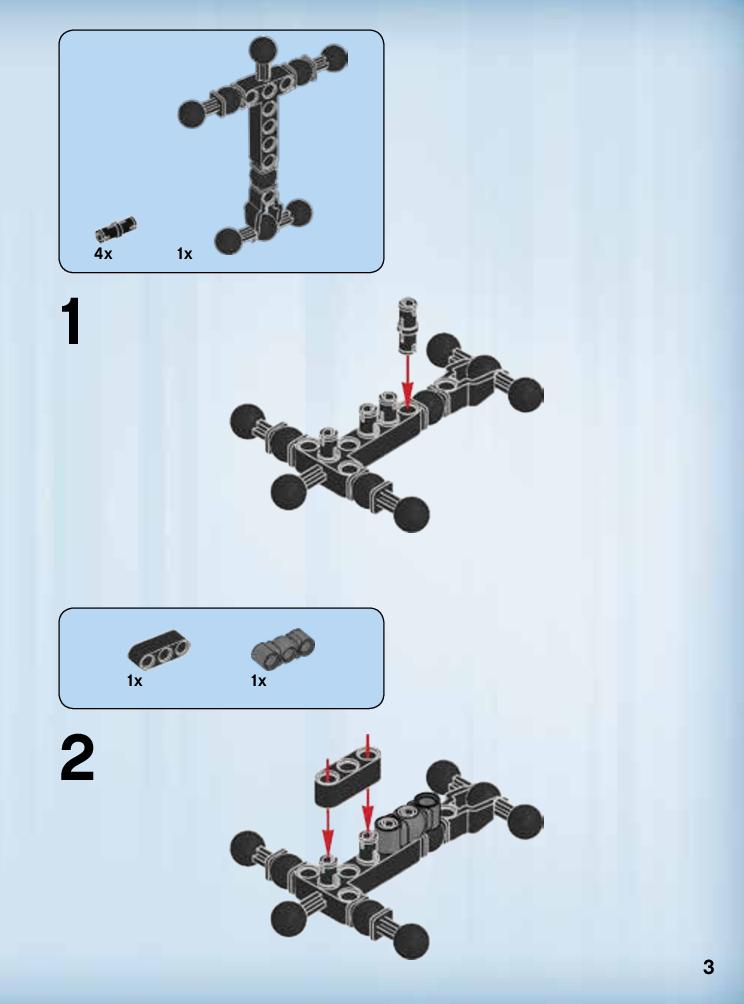 4x
1x

1

1x
1x

2

3