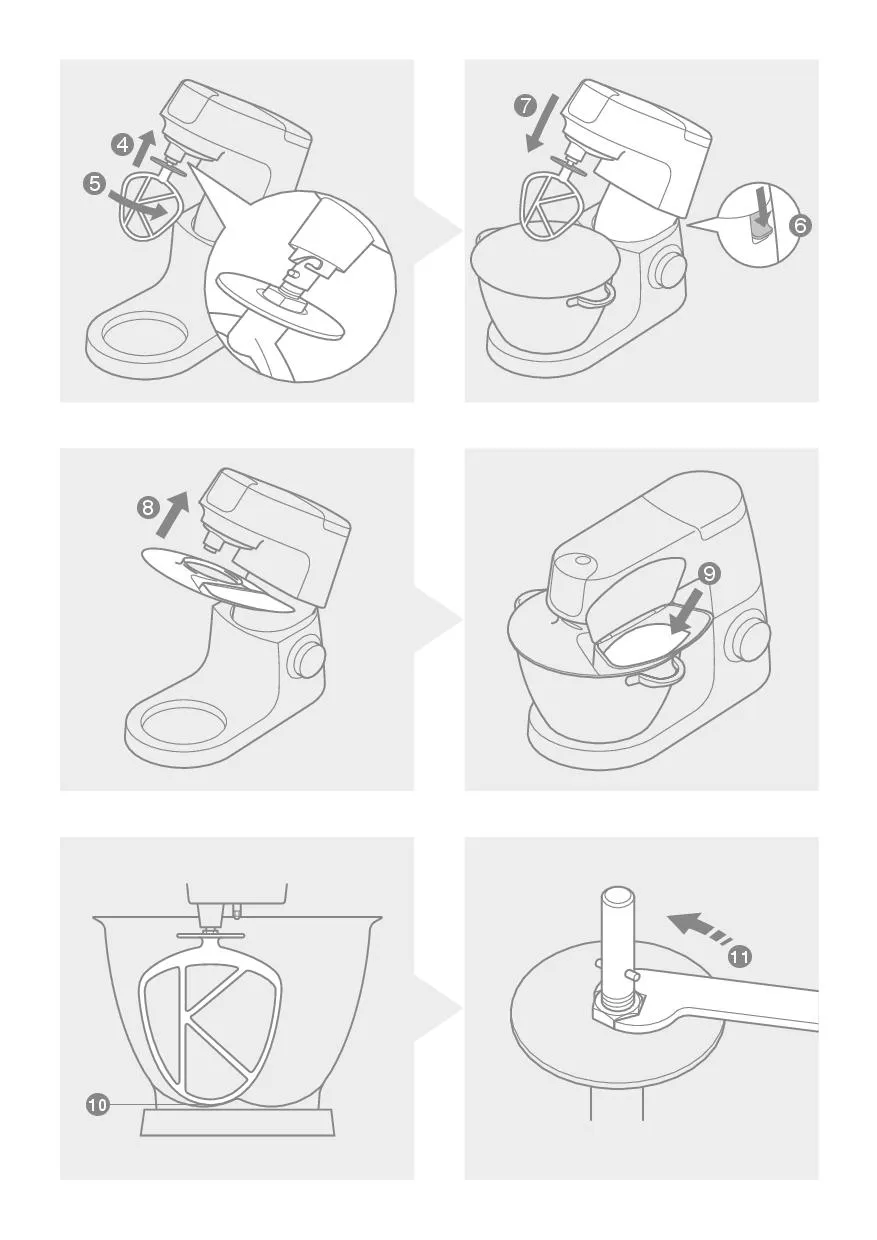 4
5
7
6
8
9
10
11