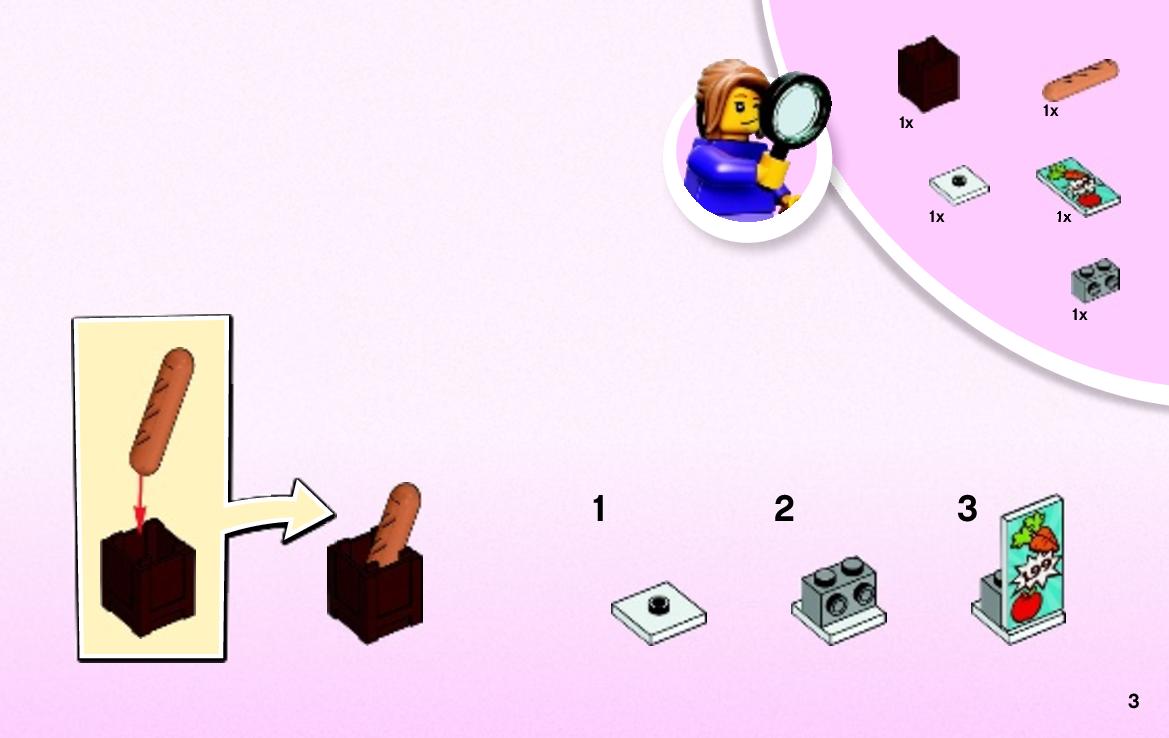 1x

1x

1x

1x

1x

1

2

3

1.99

3