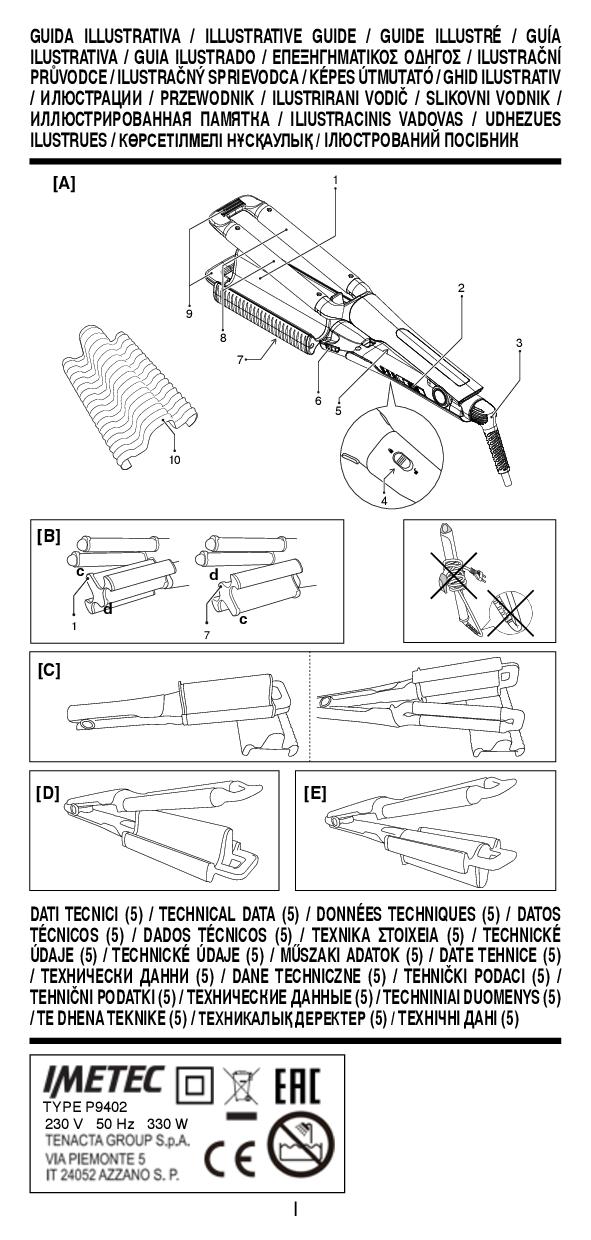 GUIDA ILLUSTRATIVA / ILLUSTRATIVE GUIDE / GUIDE ILLUSTRÉ / GUÍA ILUSTRATIVA / GUIA ILUSTRADO / ΕΠΕΞΗΓΗΜΑΤΙΚΟΣ ΟΔΗΓΟΣ / ILUSTRAČNÍ PRŮVODCE / ILUSTRAČNÝ SPRIEVODCA / KÉPES ÚTMUTATÓ / GHID ILUSTRATIV / ИЛЮСТРАЦИИ / PRZEWODNIK / ILUSTRIRANI VODIČ / SLIKOVNI VODNIK / ИЛЛЮСТРИРОВАННАЯ ПАМЯТКА / ILIUSTRACINIS VADOVAS / UDHEZUES ILUSTRUES / КӨРСЕТІЛМЕЛІ НҰСҚАУЛЫҚ / ІЛЮСТРОВАНИЙ ПОСІБНИК

[A]

1

2

3

9

8

7

6

5

4

10

[B]

c

d

1

d

c

7

[C]

[D]

[E]

DATI TECNICI (5) / TECHNICAL DATA (5) / DONNÉES TECHNIQUES (5) / DATOS TÉCNICOS (5) / DADOS TÉCNICOS (5) / ΤΕΧΝΙΚΑ ΣΤΟΙΧΕΙΑ (5) / TECHNICKÉ ÚDAJE (5) / TECHNICKÉ ÚDAJE (5) / MŰSZAKI ADATOK (5) / DATE TEHNICE (5) / ТЕХНИЧЕСКИ ДАННИ (5) / DANE TECHNICZNE (5) / TEHNIČKI PODACI (5) / TEHNIČNI PODATKI (5) / ТЕХНИЧЕСКИЕ ДАННЫЕ (5) / TECHNINIAI DUOMENYS (5) / TE DHENA TEKNIKE (5) / ТЕХНИКАЛЫҚ ДЕРЕКТЕР (5) / ТЕХНІЧНІ ДАНІ (5)

IMETEC

EAC

TYPE P9402
230 V 50 Hz 330 W
TENACTA GROUP S.p.A.
VIA PIEMONTE 5
IT 24052 AZZANO S. P.

CE

I