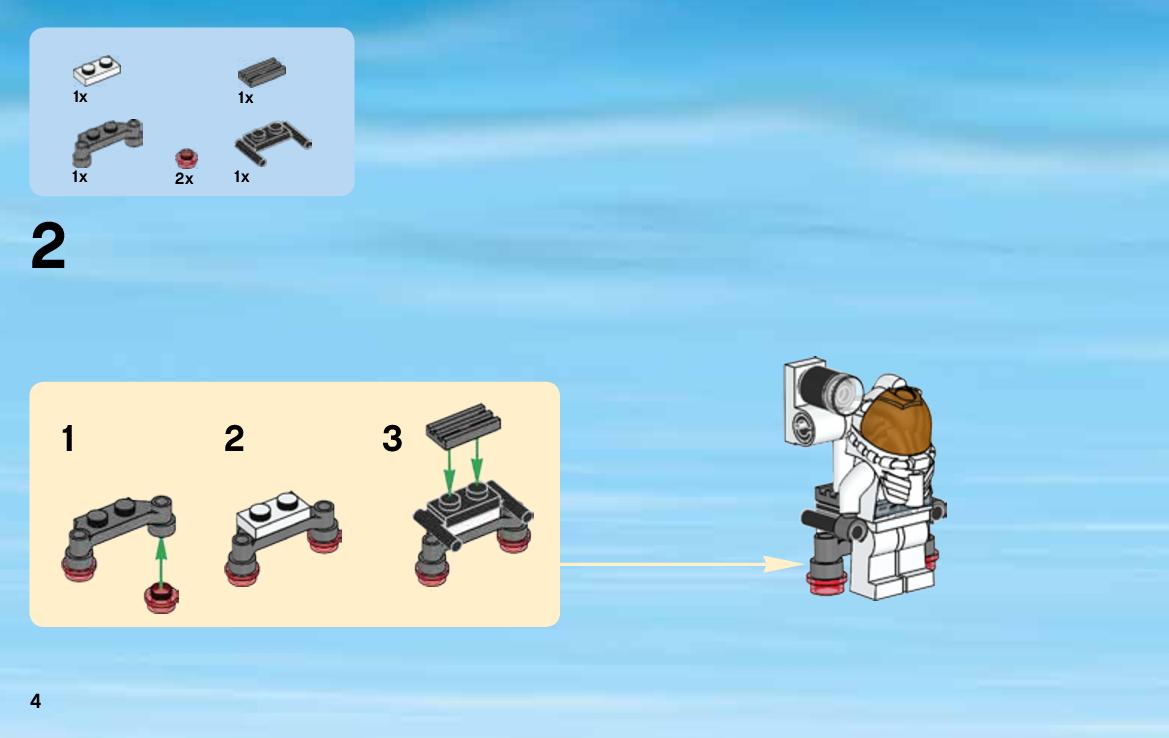 1x
1x
1x
2x
1x

2

1
2
3

4