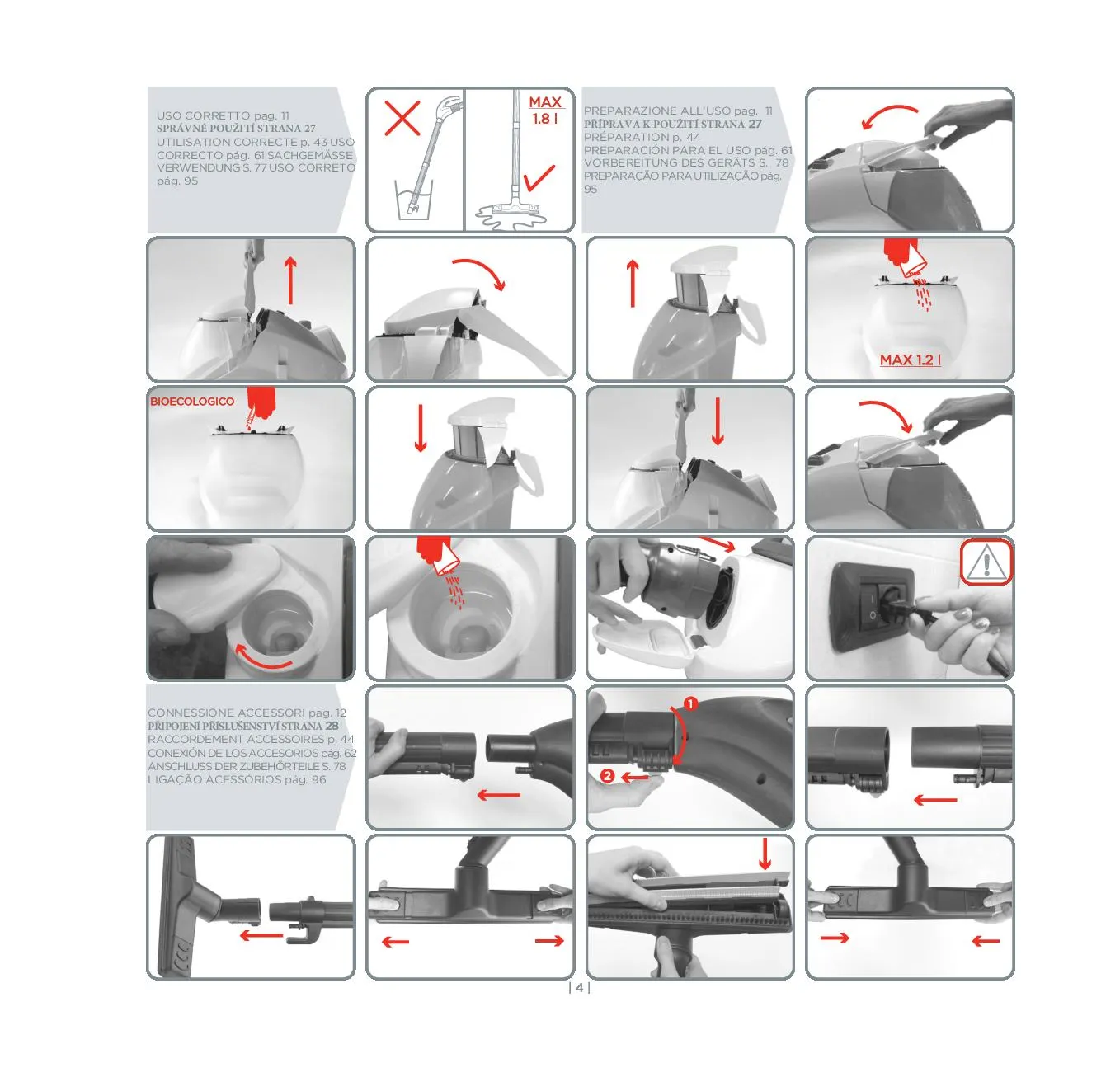 USO CORRETTO pag. 11
SPRÁVNÉ POUŽITÍ STRANA 27
UTILISATION CORRECTE p. 43 USO CORRECTO pág. 61 SACHGEMÄSSE VERWENDUNG S. 77 USO CORRETO pág. 95

MAX 1.8 l

PREPARAZIONE ALL'USO pag. 11
PŘÍPRAVA K POUŽITÍ STRANA 27
PRÉPARATION p. 44
PREPARACIÓN PARA EL USO pág. 61
VORBEREITUNG DES GERÄTS S. 78
PREPARAÇÃO PARA UTILIZAÇÃO pág. 95

MAX 1.2 l

BIOECOLOGICO

CONNESSIONE ACCESSORI pag. 12
PŘIPOJENÍ PŘÍSLUŠENSTVÍ STRANA 28
RACCORDEMENT ACCESSOIRES p. 44
CONEXIÓN DE LOS ACCESORIOS pág. 62
ANSCHLUSS DER ZUBEHÖRTEILE S. 78
LIGAÇÃO ACESSÓRIOS pág. 96

1
2

| 4 |