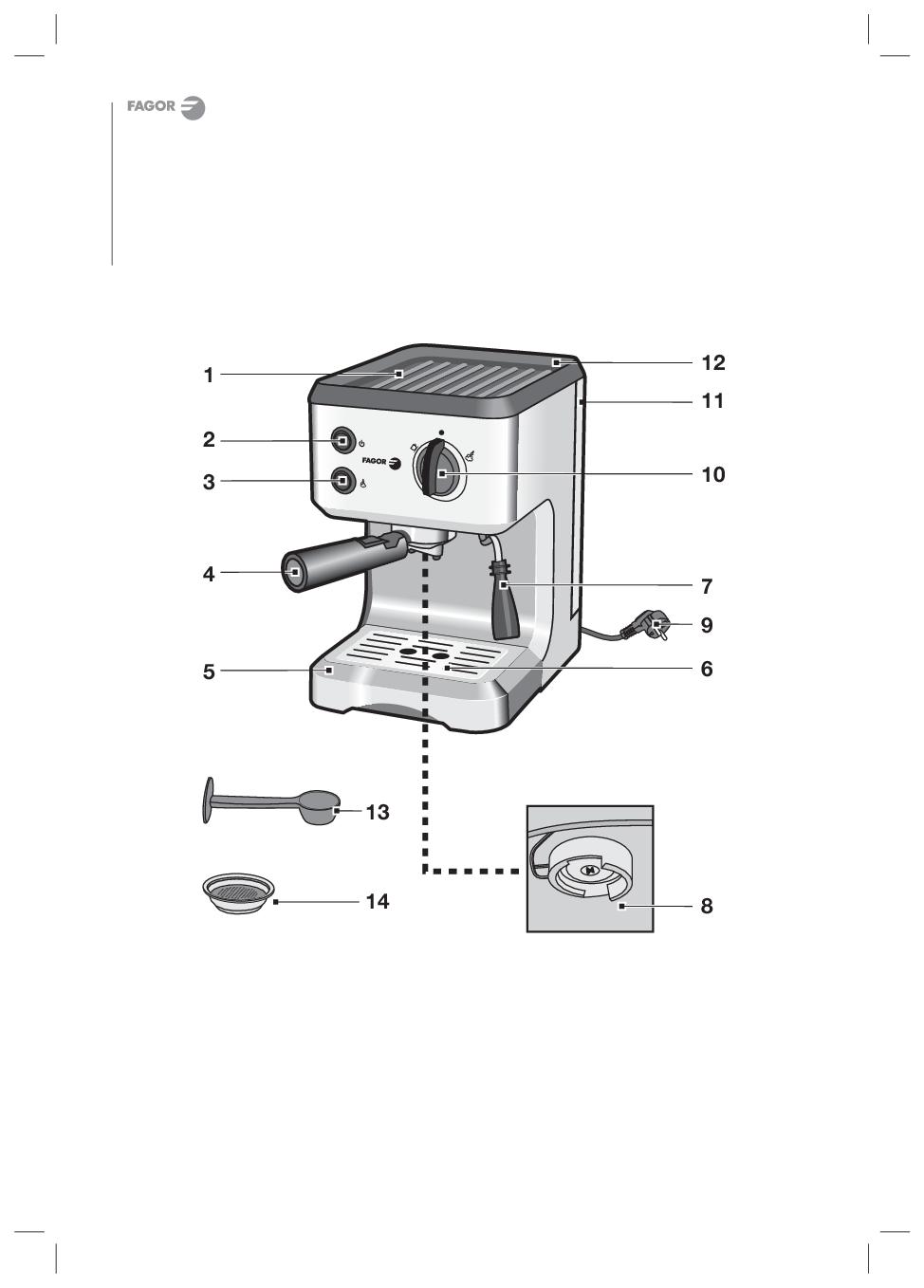 FAGOR

1
2
3
4
5
12
11
10
7
9
6
FAGOR
13
14
8