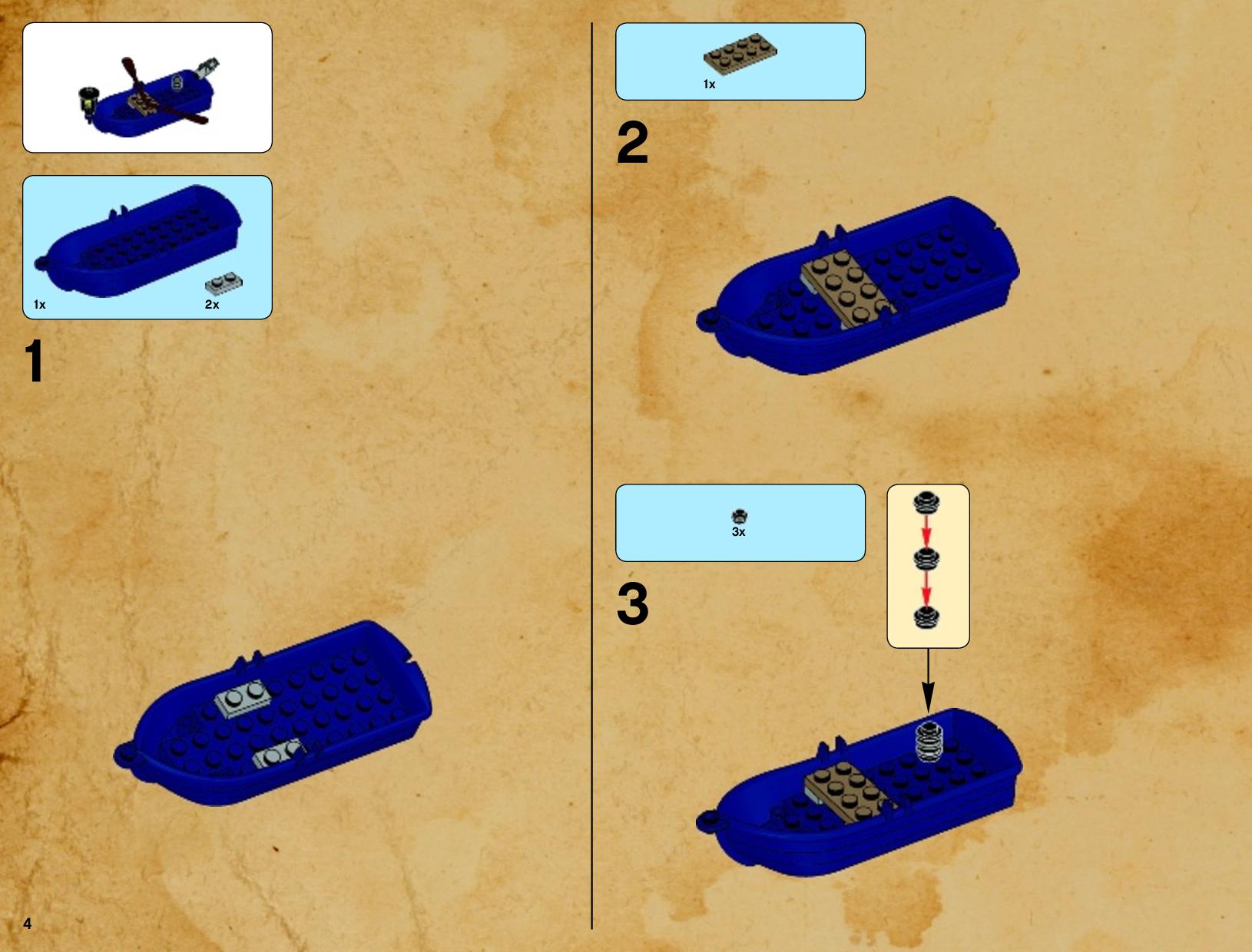 1x

2x

1

4

1x

2

3x

3