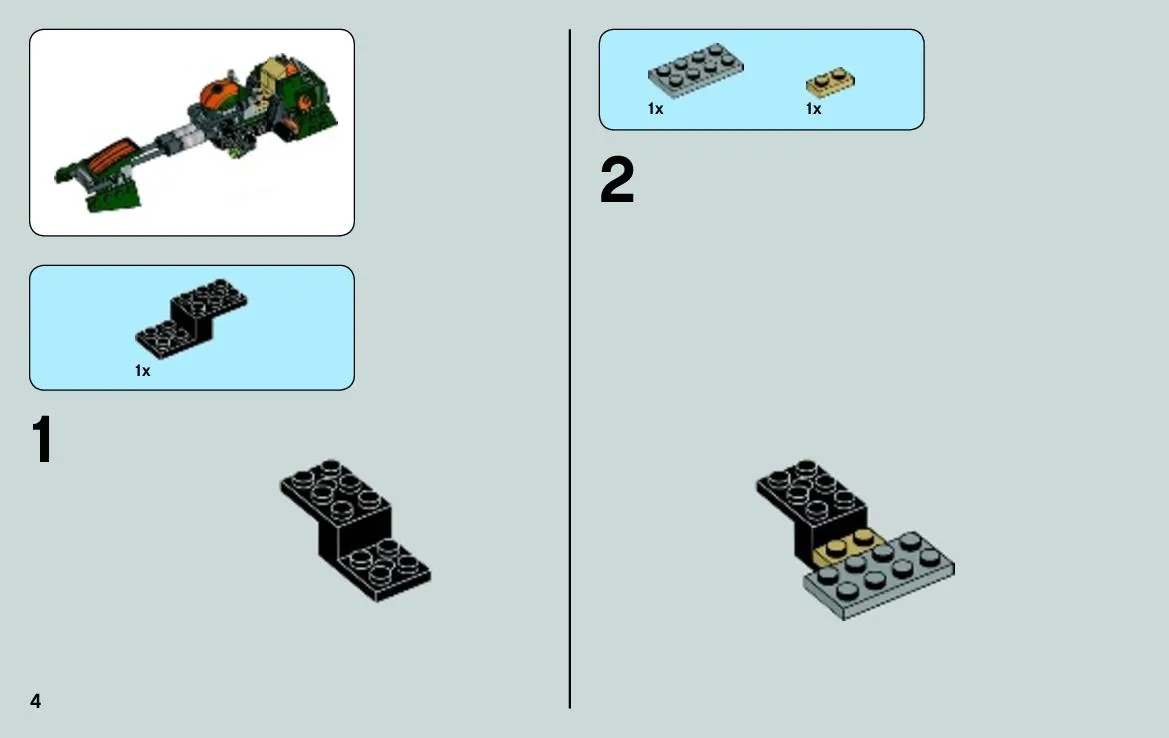 1x

1

4

1x

1x

2